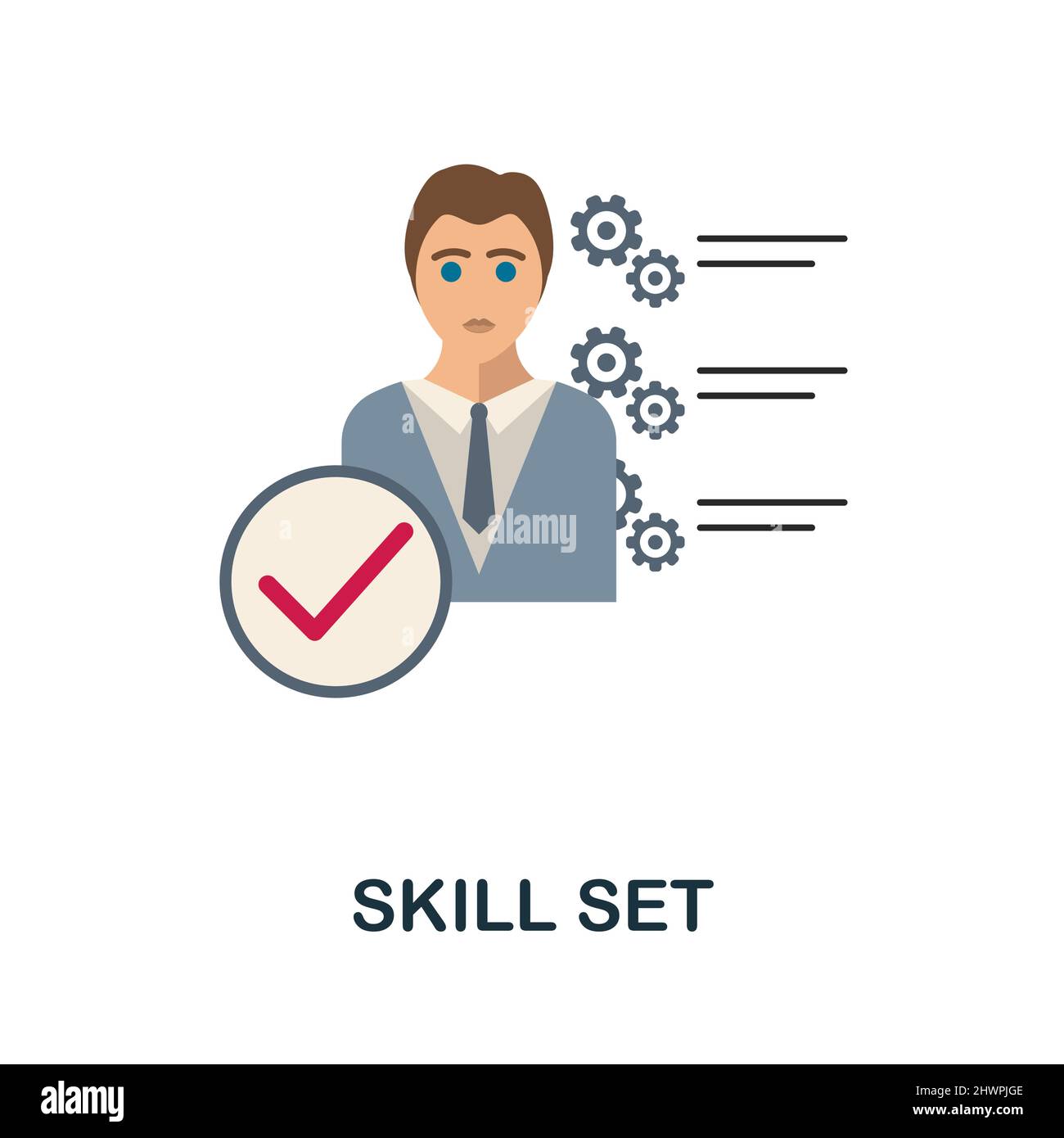 alamy

SKILL SET

alamy

Image ID: 2HWPJGE
www.alamy.com