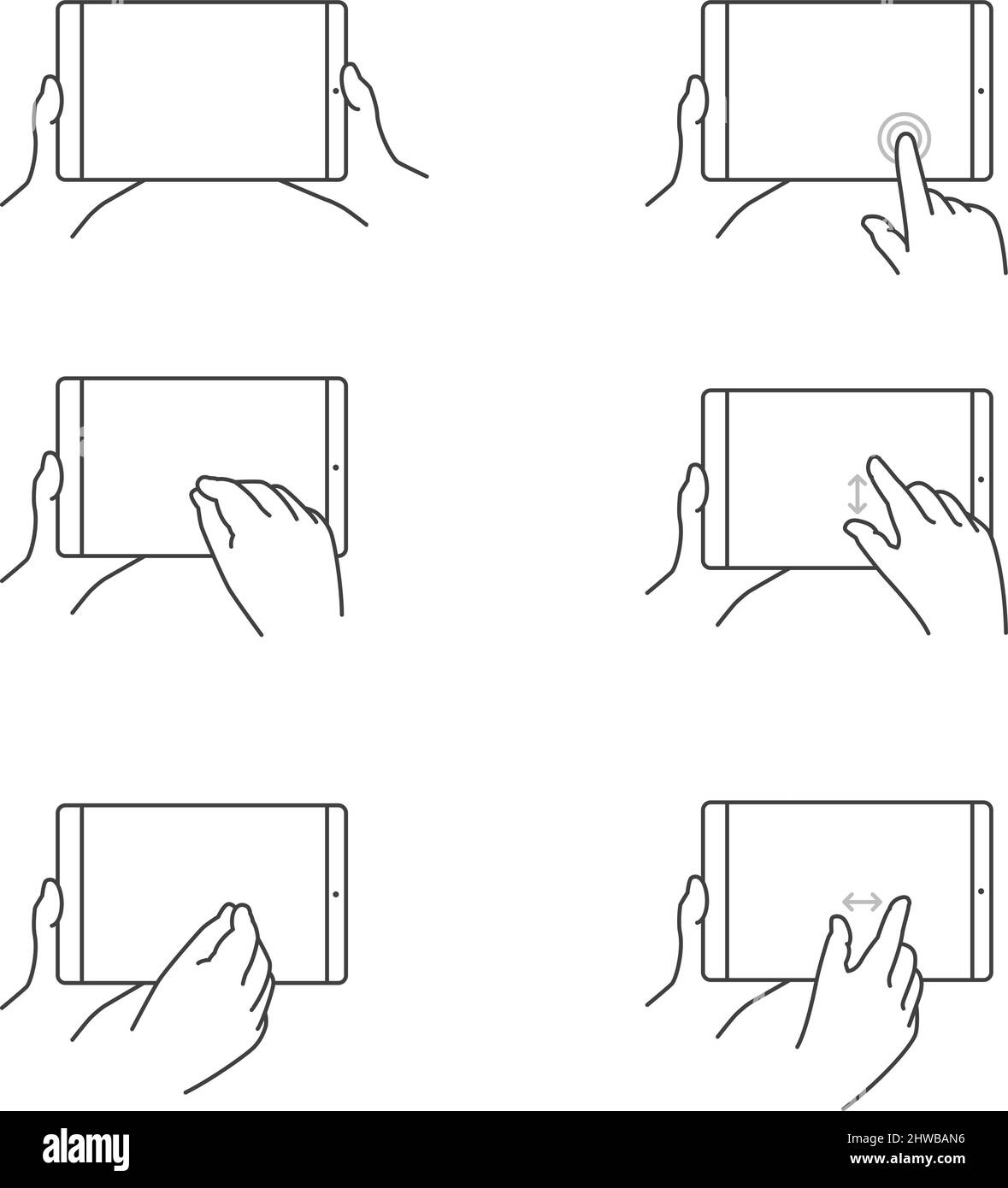 alamy

Image ID: 2HWBAN6
www.alamy.com