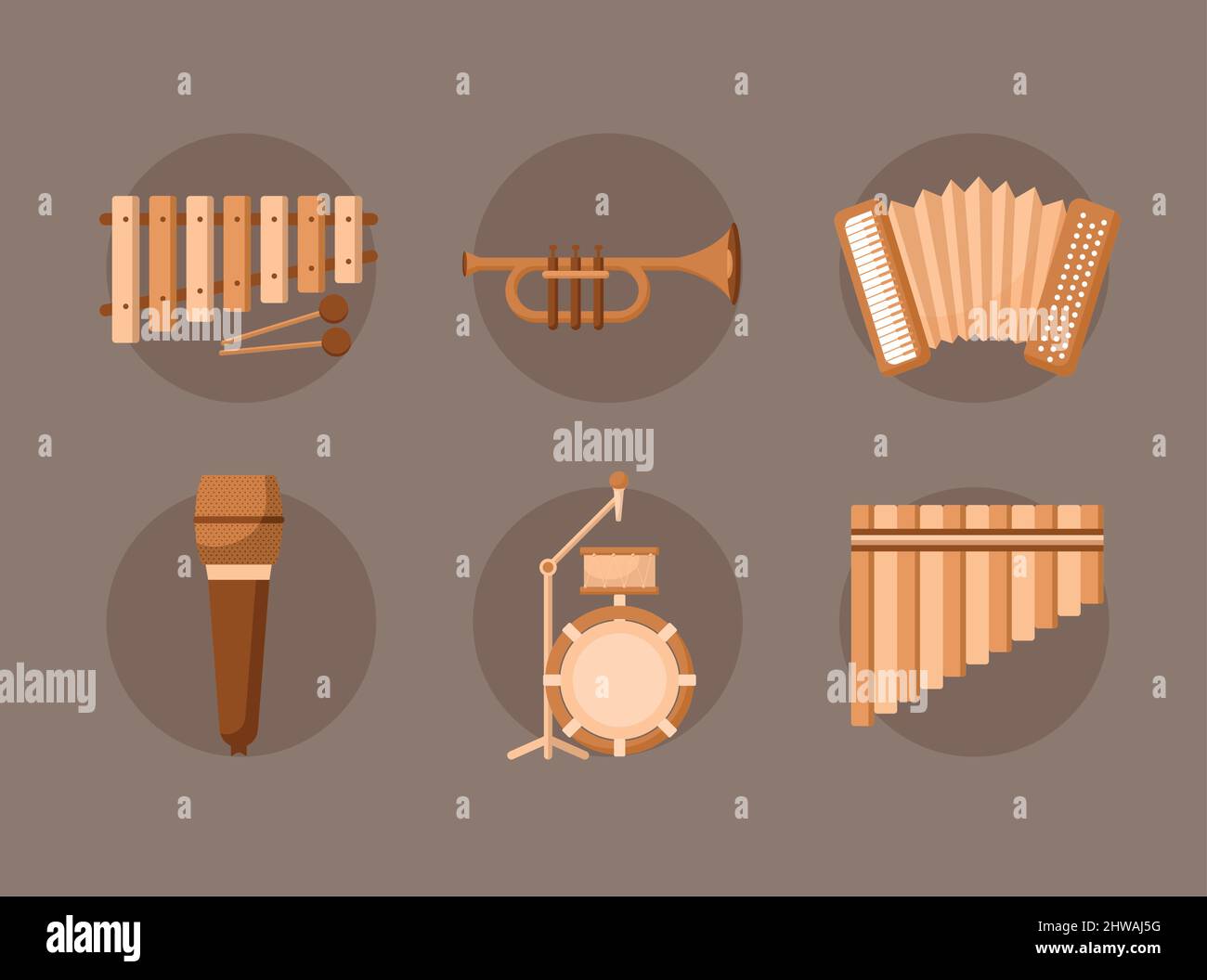 alamy

alamy

alamy

alamy

alamy

alamy

alamy

Image ID: 2HWAJ5G
www.alamy.com