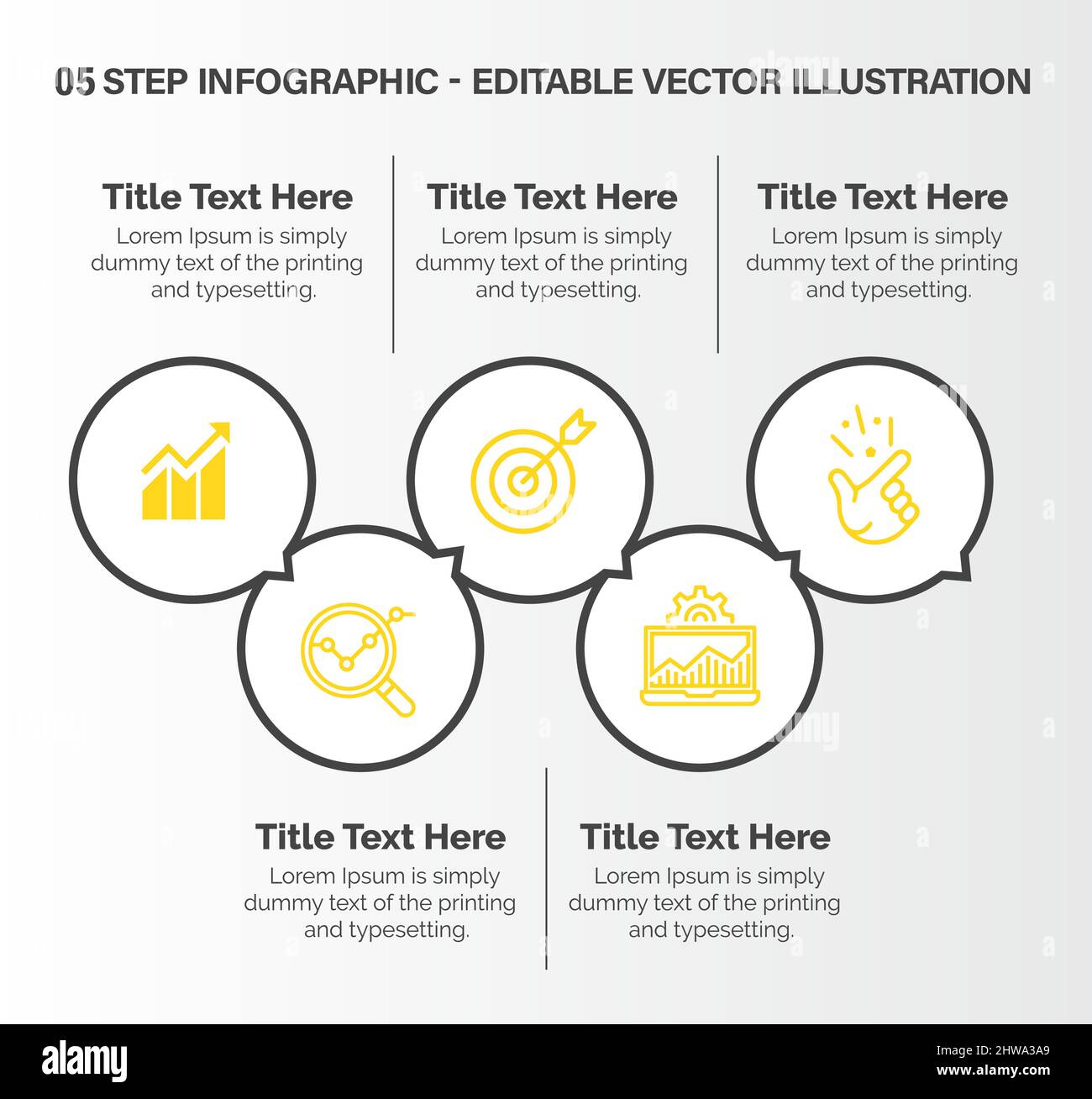 05 STEP INFOGRAPHIC - EDITABLE VECTOR ILLUSTRATION

Title Text Here
Lorem Ipsum is simply dummy text of the printing and typesetting.

Title Text Here
Lorem Ipsum is simply dummy text of the printing and typesetting.

Title Text Here
Lorem Ipsum is simply dummy text of the printing and typesetting.

Title Text Here
Lorem Ipsum is simply dummy text of the printing and typesetting.

Title Text Here
Lorem Ipsum is simply dummy text of the printing and typesetting.

alamy

Image ID: 2HWA3A9
www.alamy.com