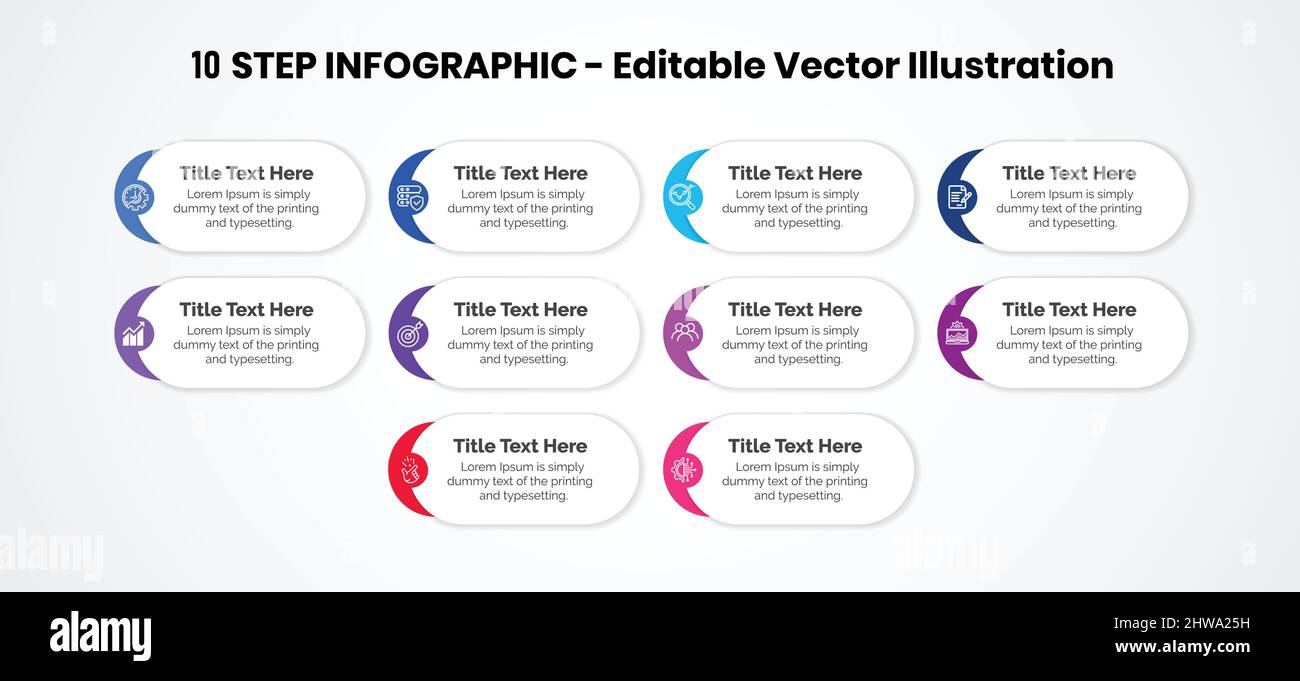 10 STEP INFOGRAPHIC - Editable Vector Illustration

Title Text Here
Lorem Ipsum is simply dummy text of the printing and typesetting.

Title Text Here
Lorem Ipsum is simply dummy text of the printing and typesetting.

Title Text Here
Lorem Ipsum is simply dummy text of the printing and typesetting.

Title Text Here
Lorem Ipsum is simply dummy text of the printing and typesetting.

Title Text Here
Lorem Ipsum is simply dummy text of the printing and typesetting.

Title Text Here
Lorem Ipsum is simply dummy text of the printing and typesetting.

Title Text Here
Lorem Ipsum is simply dummy text of the printing and typesetting.

Title Text Here
Lorem Ipsum is simply dummy text of the printing and typesetting.

Title Text Here
Lorem Ipsum is simply dummy text of the printing and typesetting.

Title Text Here
Lorem Ipsum is simply dummy text of the printing and typesetting.

alamy

alamy

alamy

Image ID: 2HWA25H
www.alamy.com