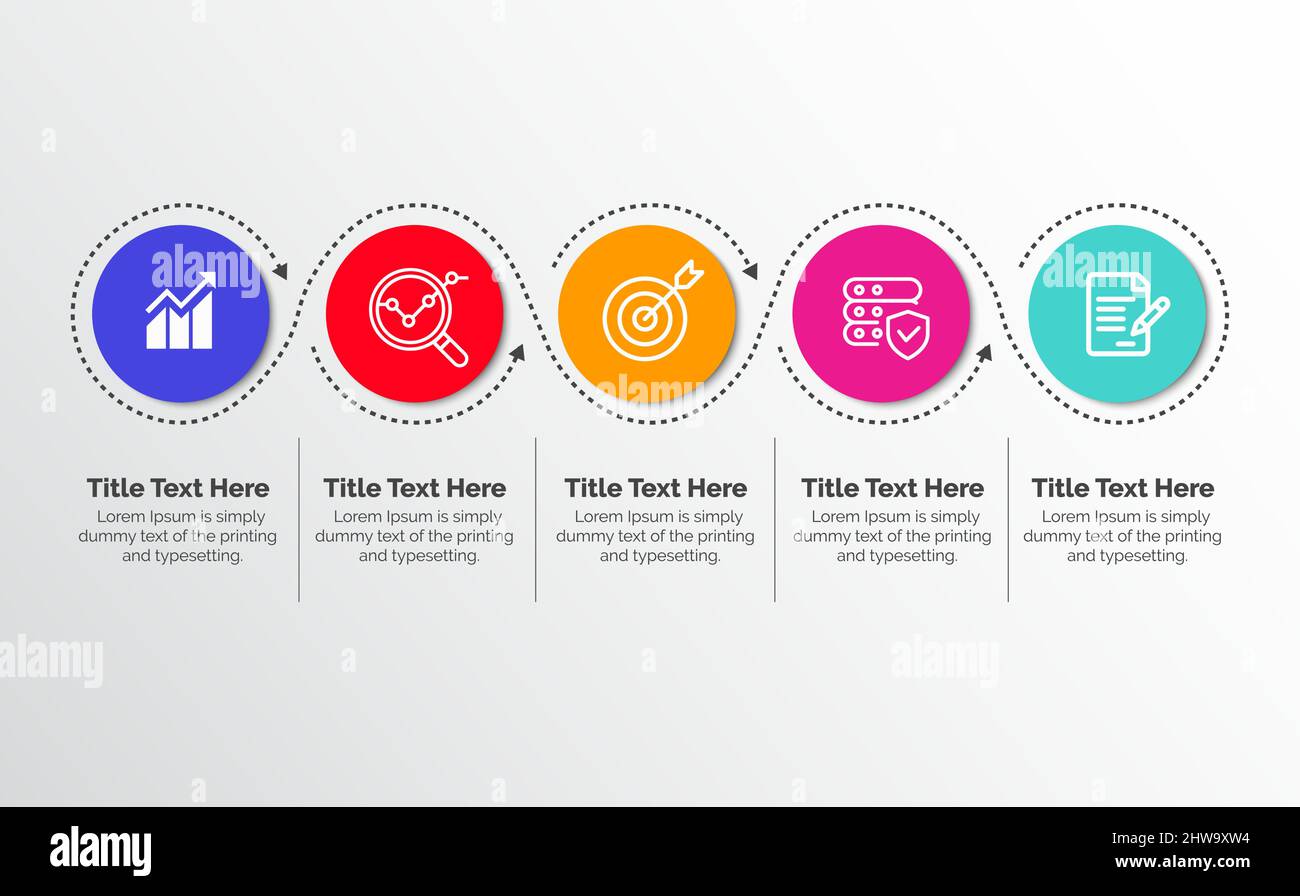 alamy

alamy

alamy

Title Text Here
Lorem Ipsum is simply dummy text of the printing and typesetting.

Title Text Here
Lorem Ipsum is simply dummy text of the printing and typesetting.

Title Text Here
Lorem Ipsum is simply dummy text of the printing and typesetting.

Title Text Here
Lorem Ipsum is simply dummy text of the printing and typesetting.

Title Text Here
Lorem Ipsum is simply dummy text of the printing and typesetting.

alamy

alamy

alamy

Image ID: 2HW9XW4
www.alamy.com