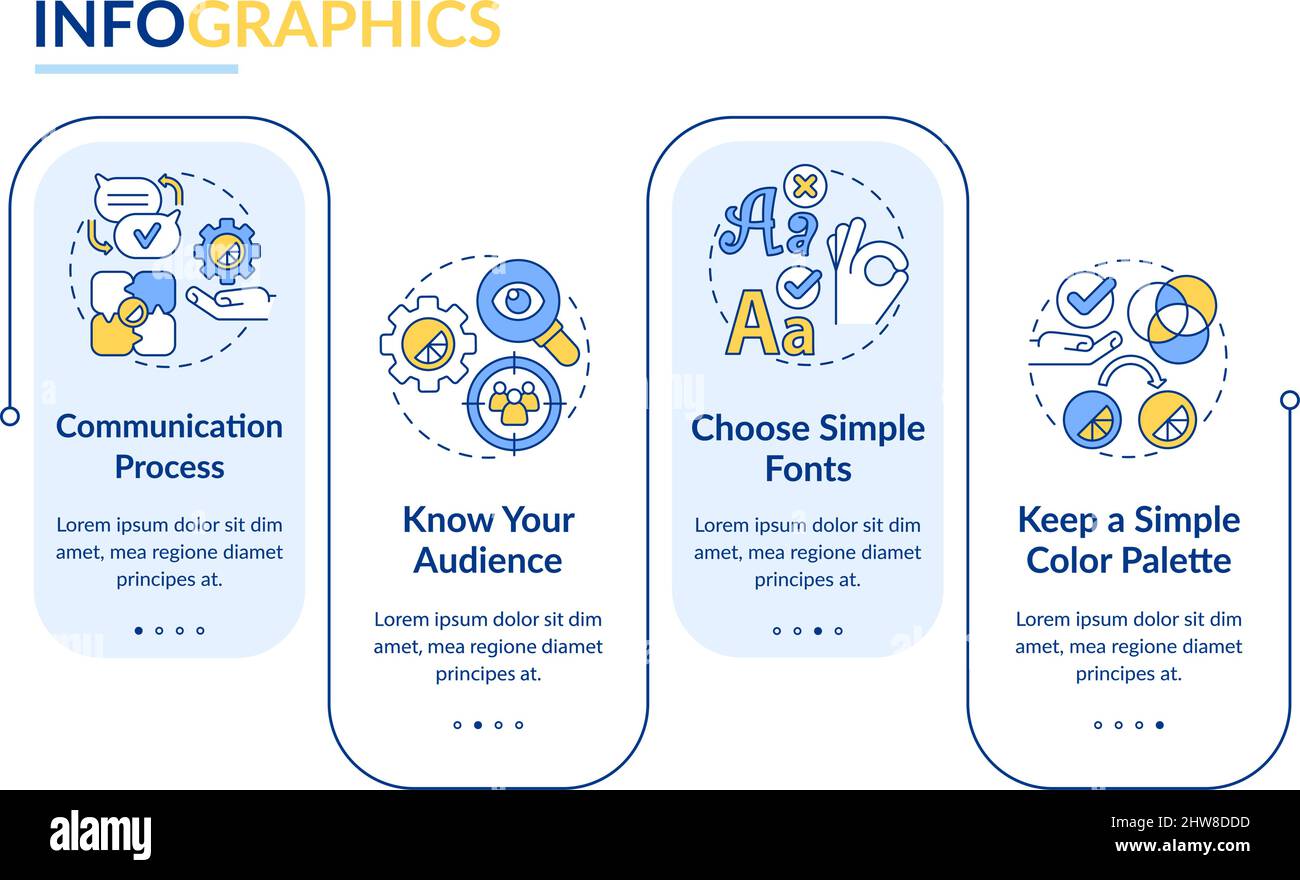 INFOGRAPHICS

Aa
Aa

Communication Process

Lorem ipsum dolor sit dim amet, mea regione diamet principes at.

Know Your Audience

Lorem ipsum dolor sit dim amet, mea regione diamet principes at.

Choose Simple Fonts

Lorem ipsum dolor sit dim amet, mea regione diamet principes at.

Keep a Simple Color Palette

Lorem ipsum dolor sit dim amet, mea regione diamet principes at.

alamy

Image ID: 2HW8DDD
www.alamy.com