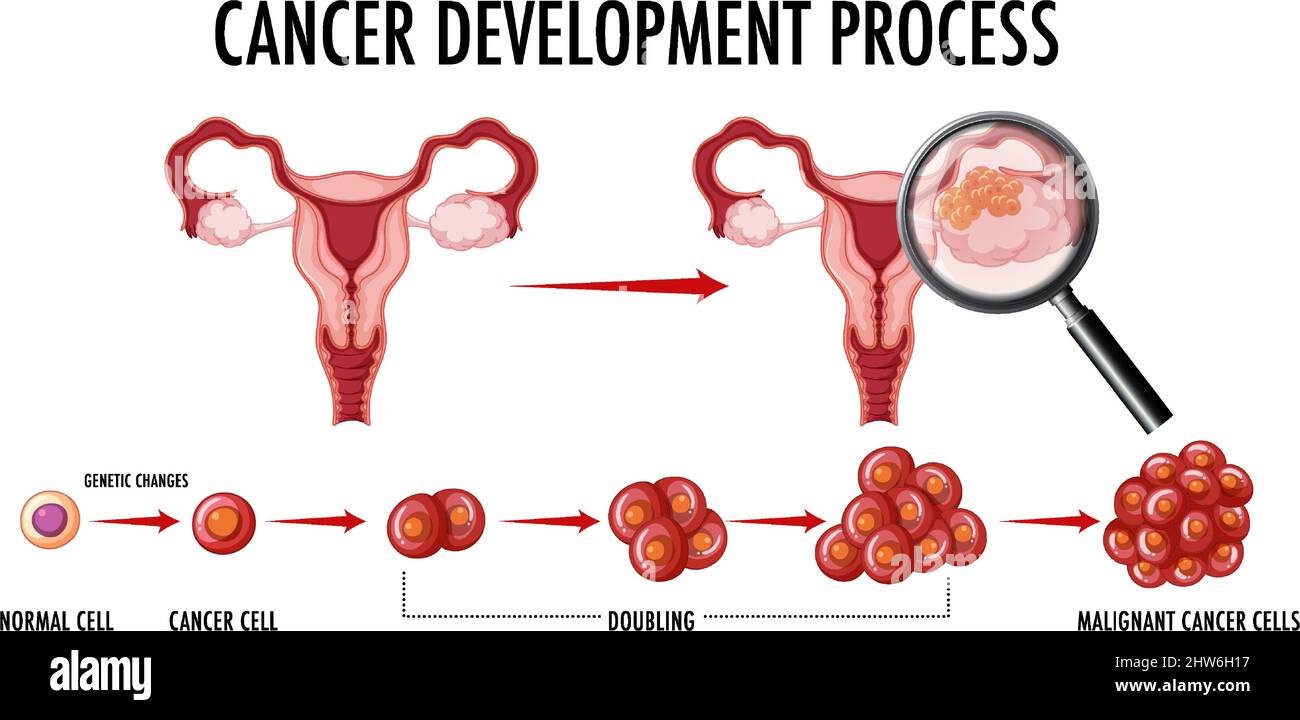 CANCER DEVELOPMENT PROCESS

GENETIC CHANGES

NORMAL CELL

CANCER CELL

DOUBLING

MALIGNANT CANCER CELLS

alamy

Image ID: 2HW6H17
www.alamy.com