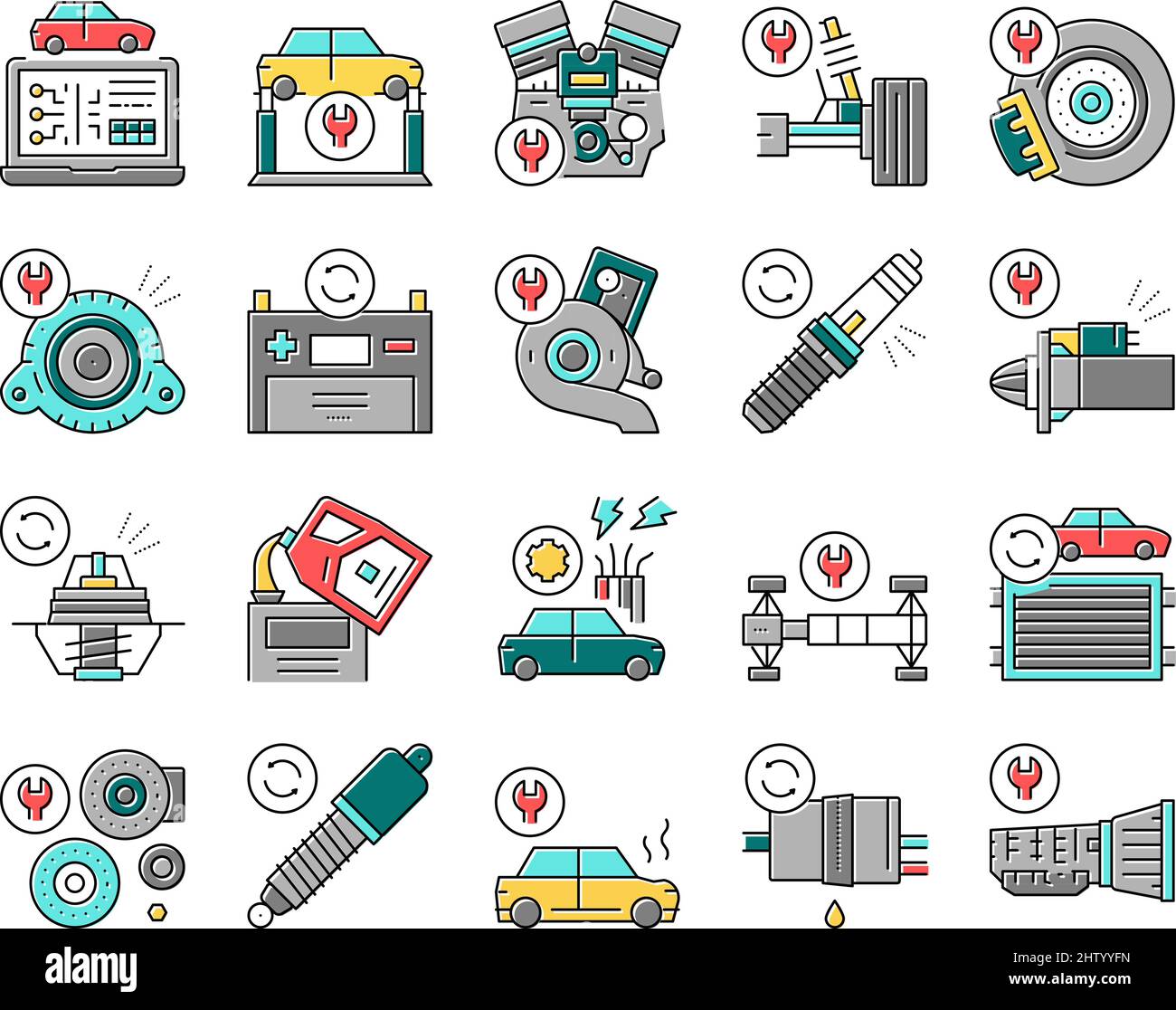 alamy

Image ID: 2HTYYFN
www.alamy.com