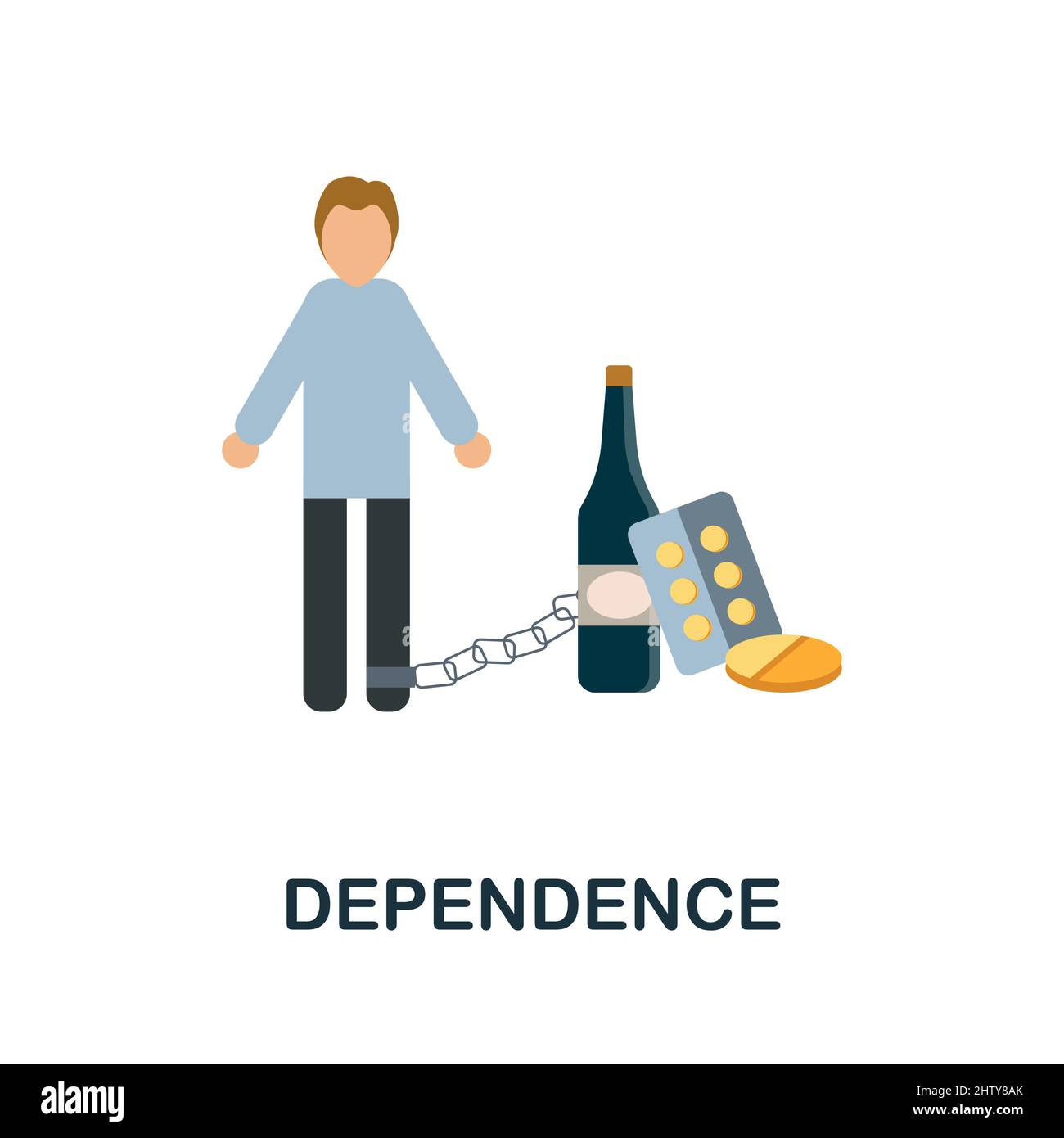 DEPENDENCE

alamy

Image ID: 2HTY8AK
www.alamy.com