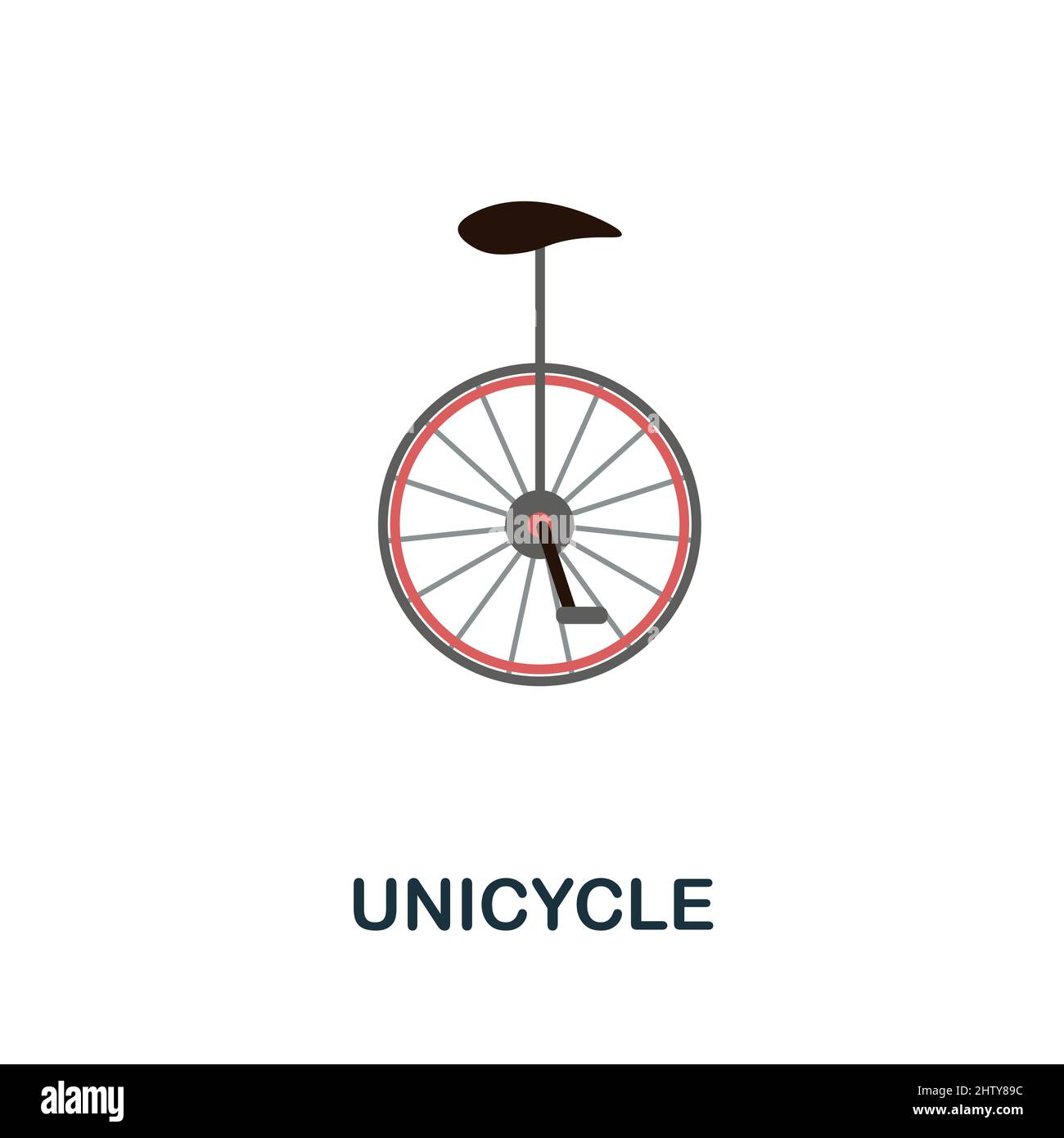 UNICYCLE

alamy

Image ID: 2HTY89C
www.alamy.com