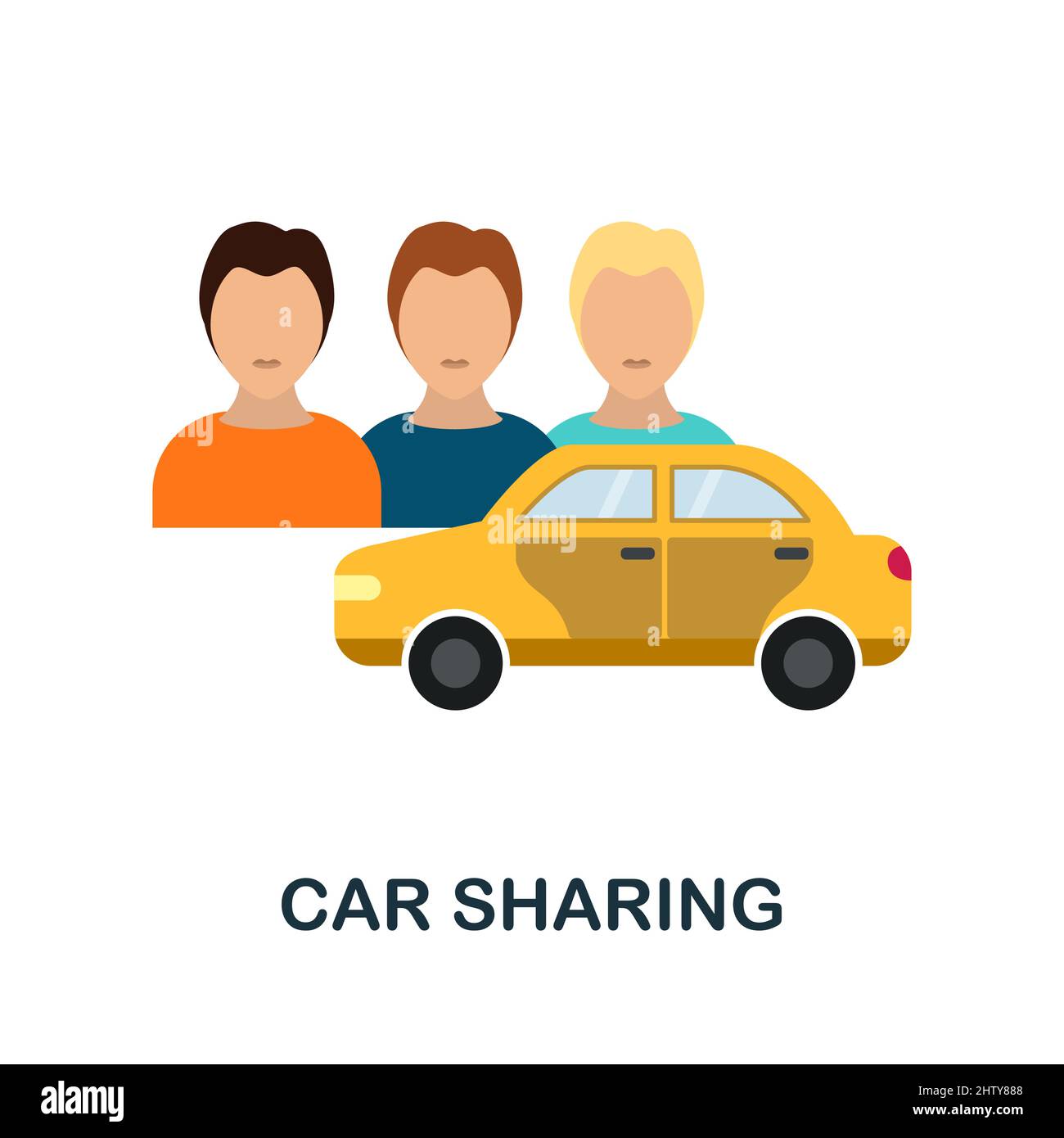 alamy

CAR SHARING

alamy

Image ID: 2HTY888
www.alamy.com