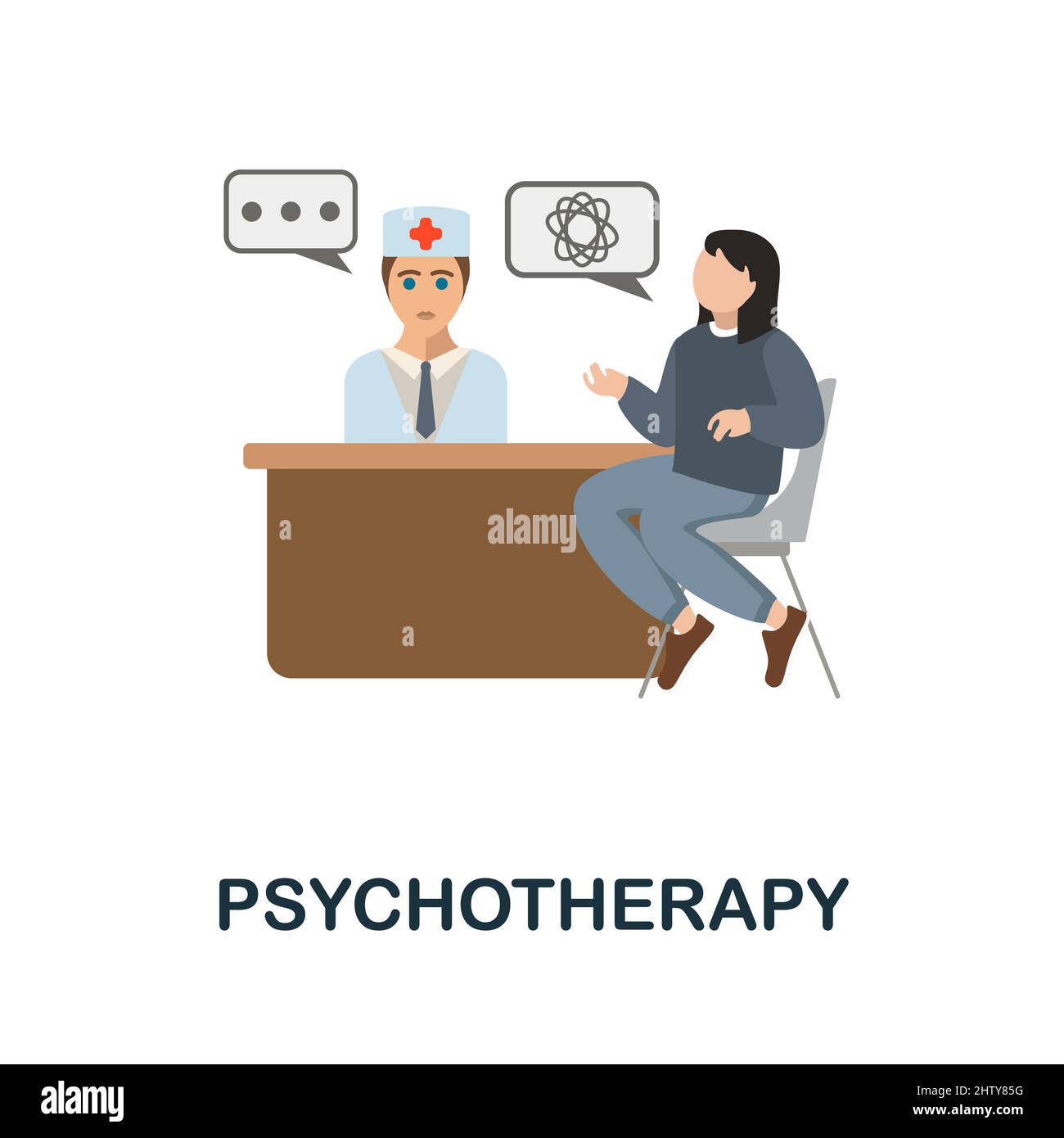 alamy

PSYCHOTHERAPY

alamy

Image ID: 2HTY85G
www.alamy.com