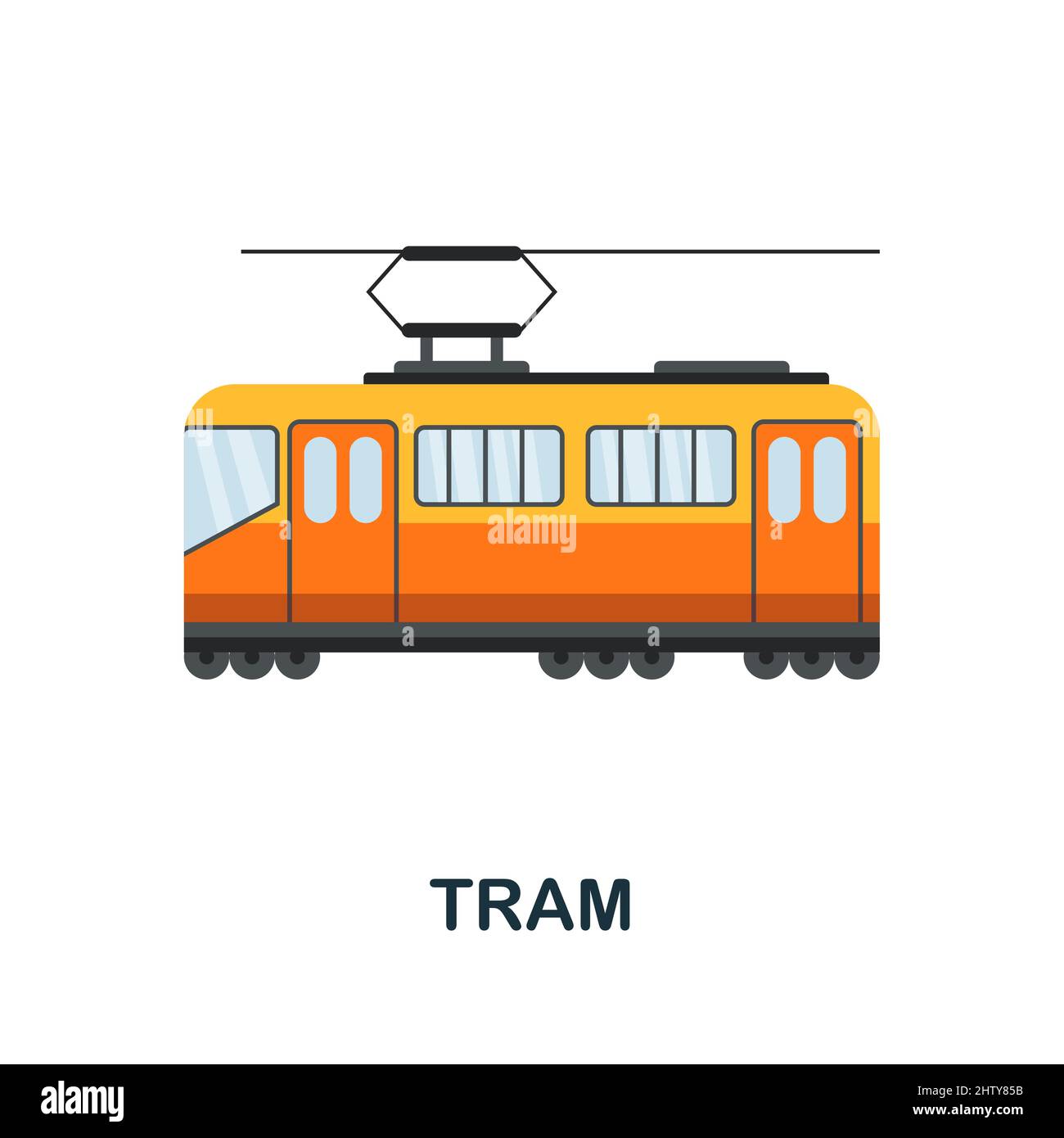 alamy

TRAM

alamy

Image ID: 2HTY85B
www.alamy.com