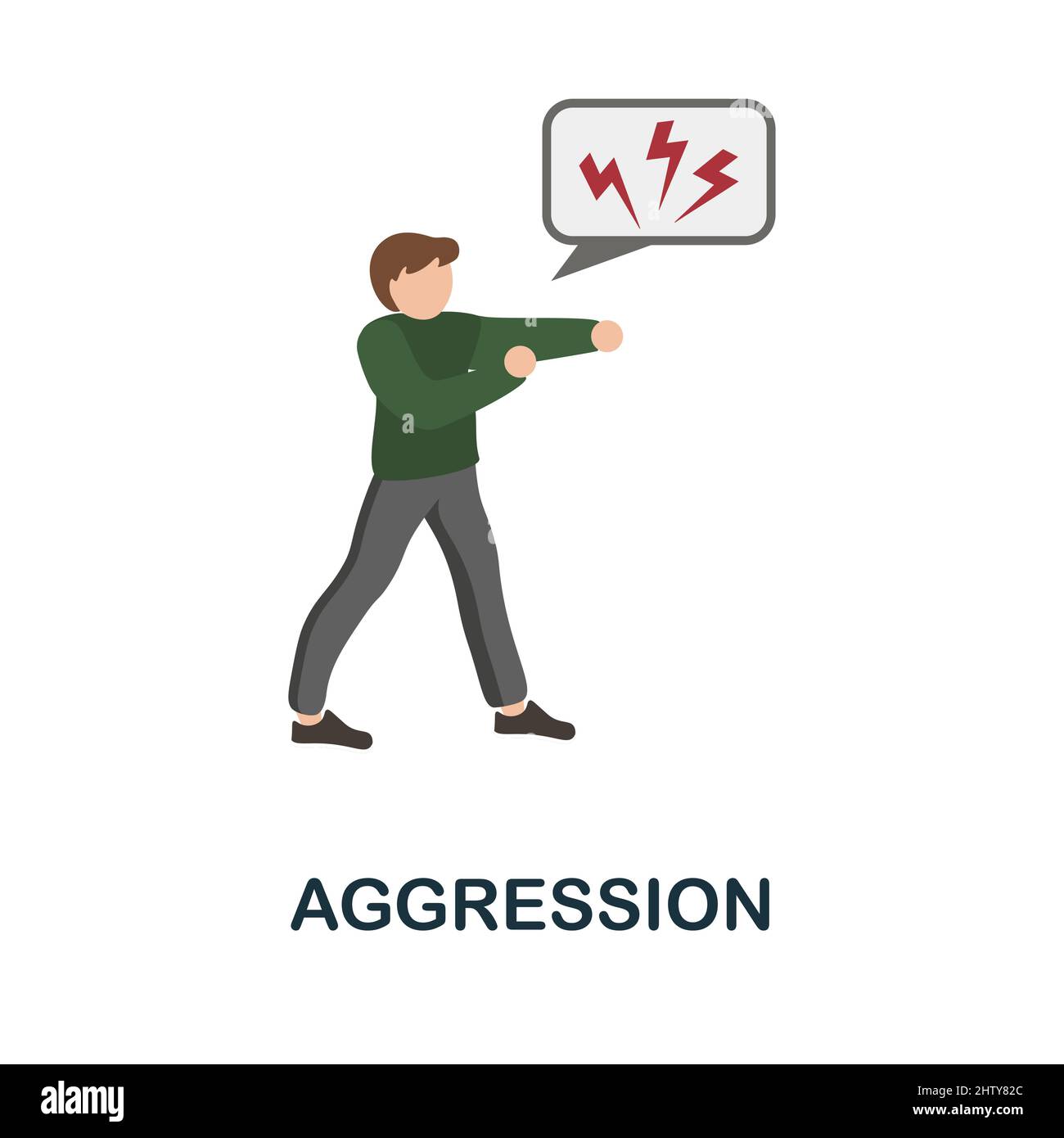 AGGRESSION

alamy

Image ID: 2HTY82C
www.alamy.com