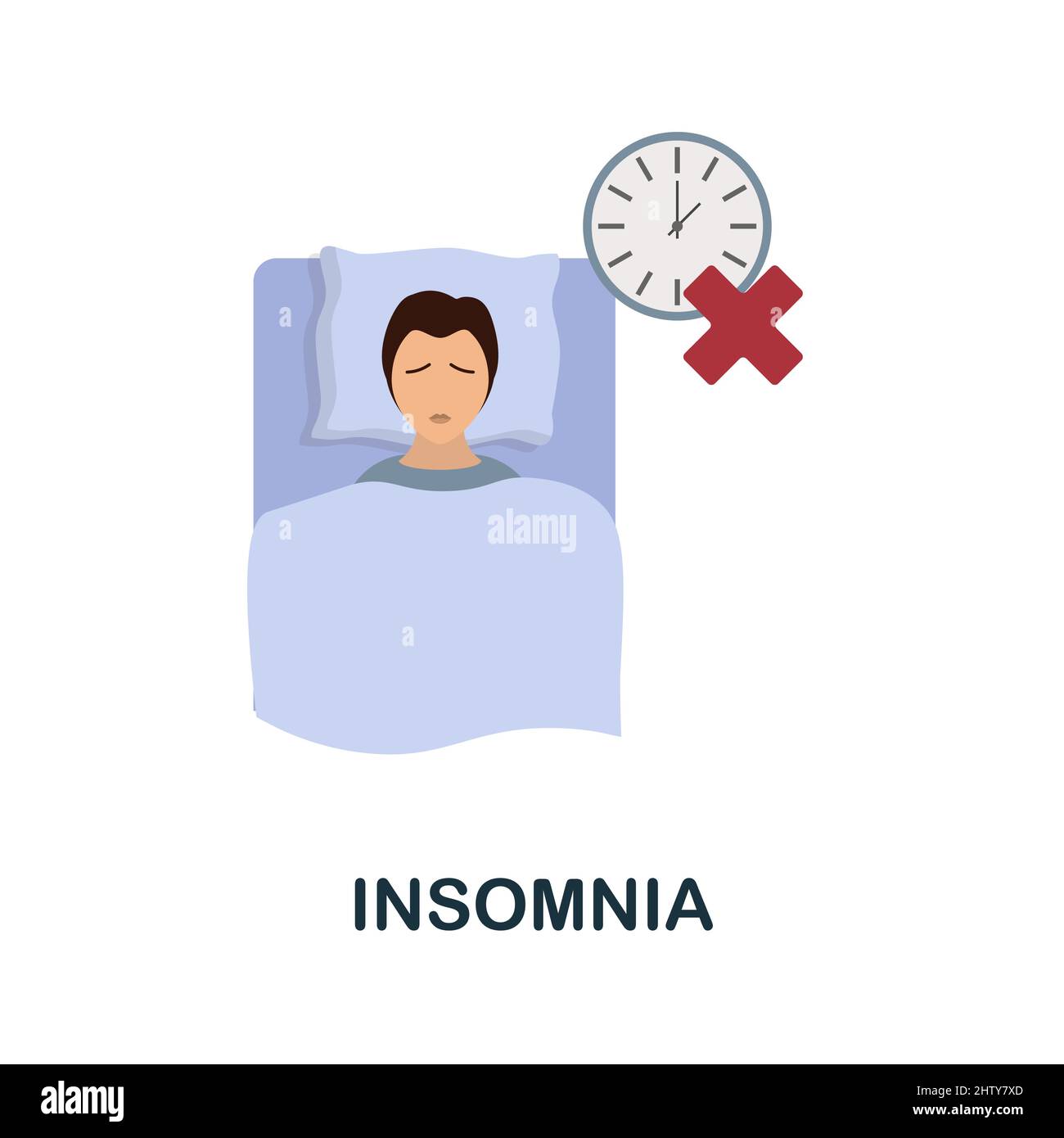 alamy

INSOMNIA

alamy

Image ID: 2HTY7XD
www.alamy.com