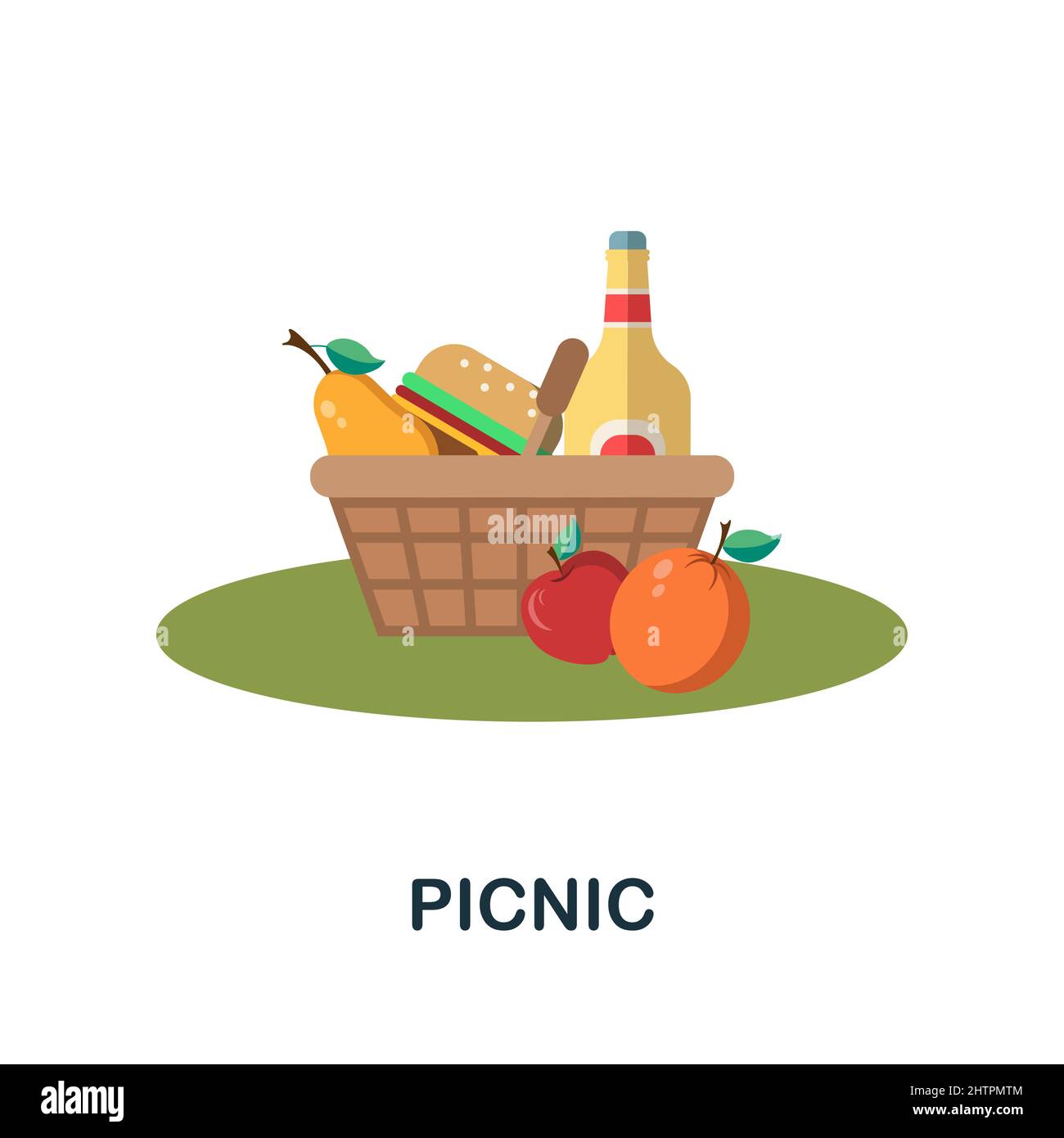 alamy

PICNIC

alamy

Image ID: 2HTPMTM
www.alamy.com