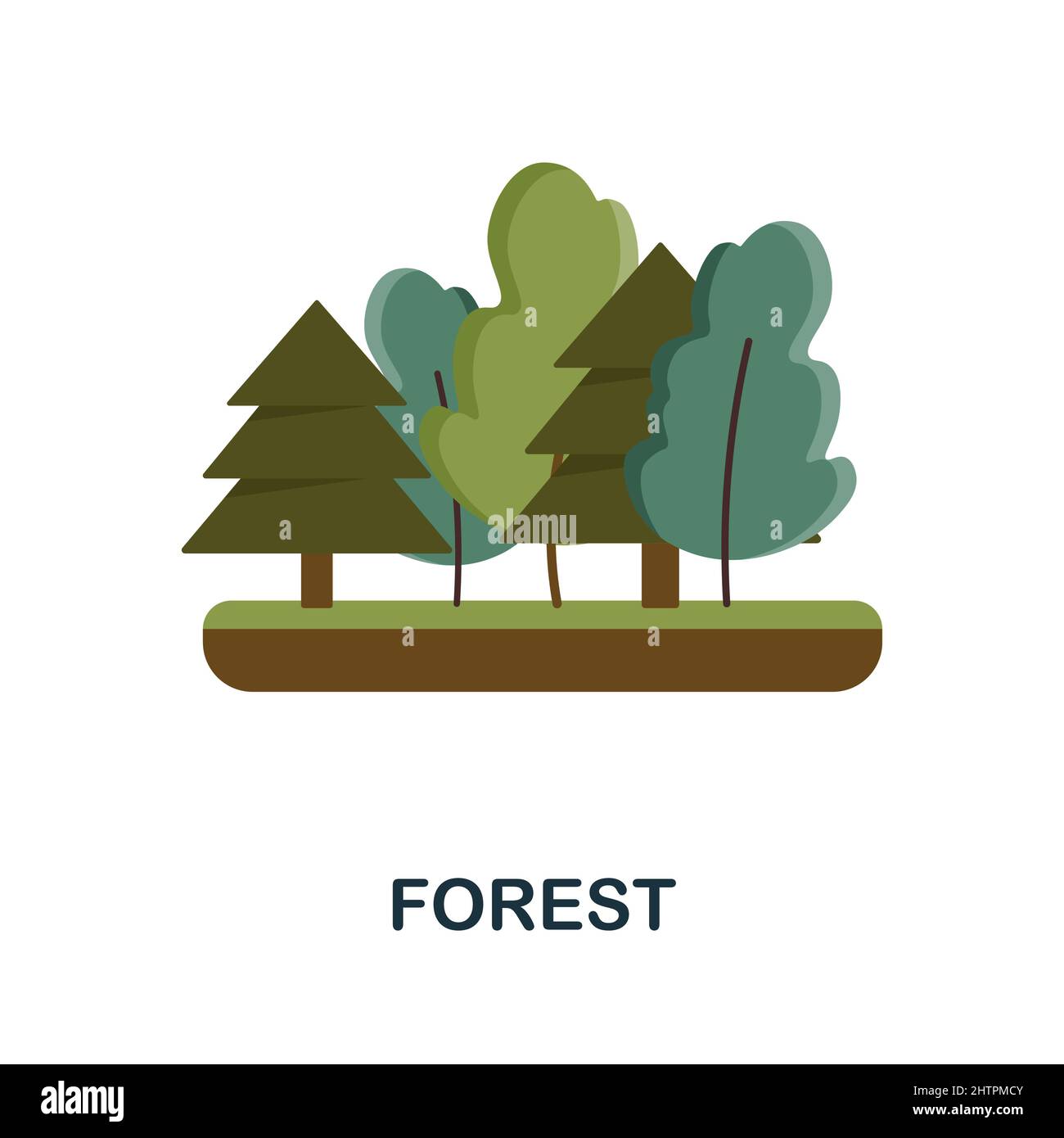 alamy

FOREST

alamy

Image ID: 2HTPMCY
www.alamy.com