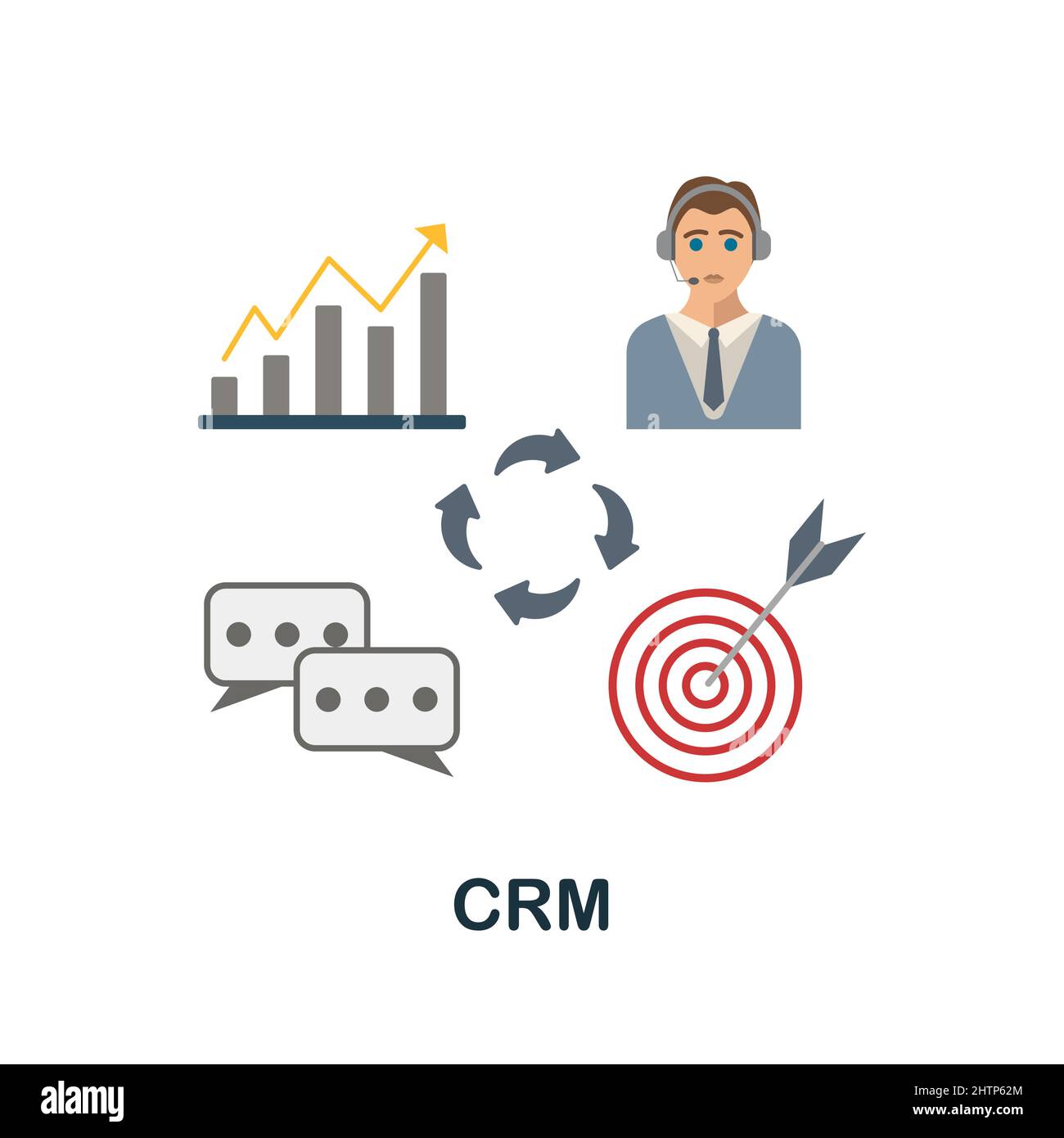 CRM

alamy

Image ID: 2HTP62M
www.alamy.com