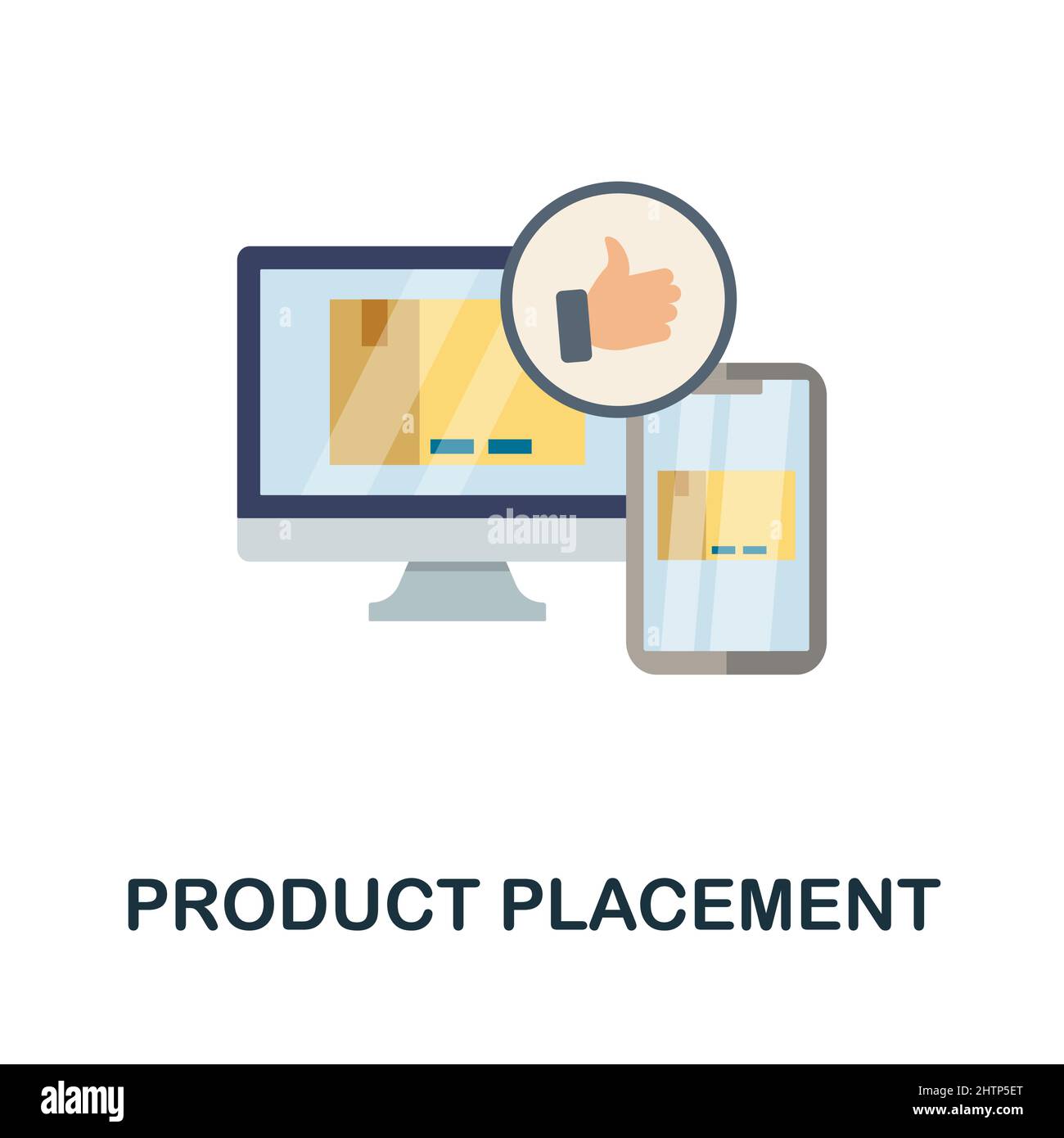 alamy

PRODUCT PLACEMENT

alamy

Image ID: 2HTP5ET
www.alamy.com