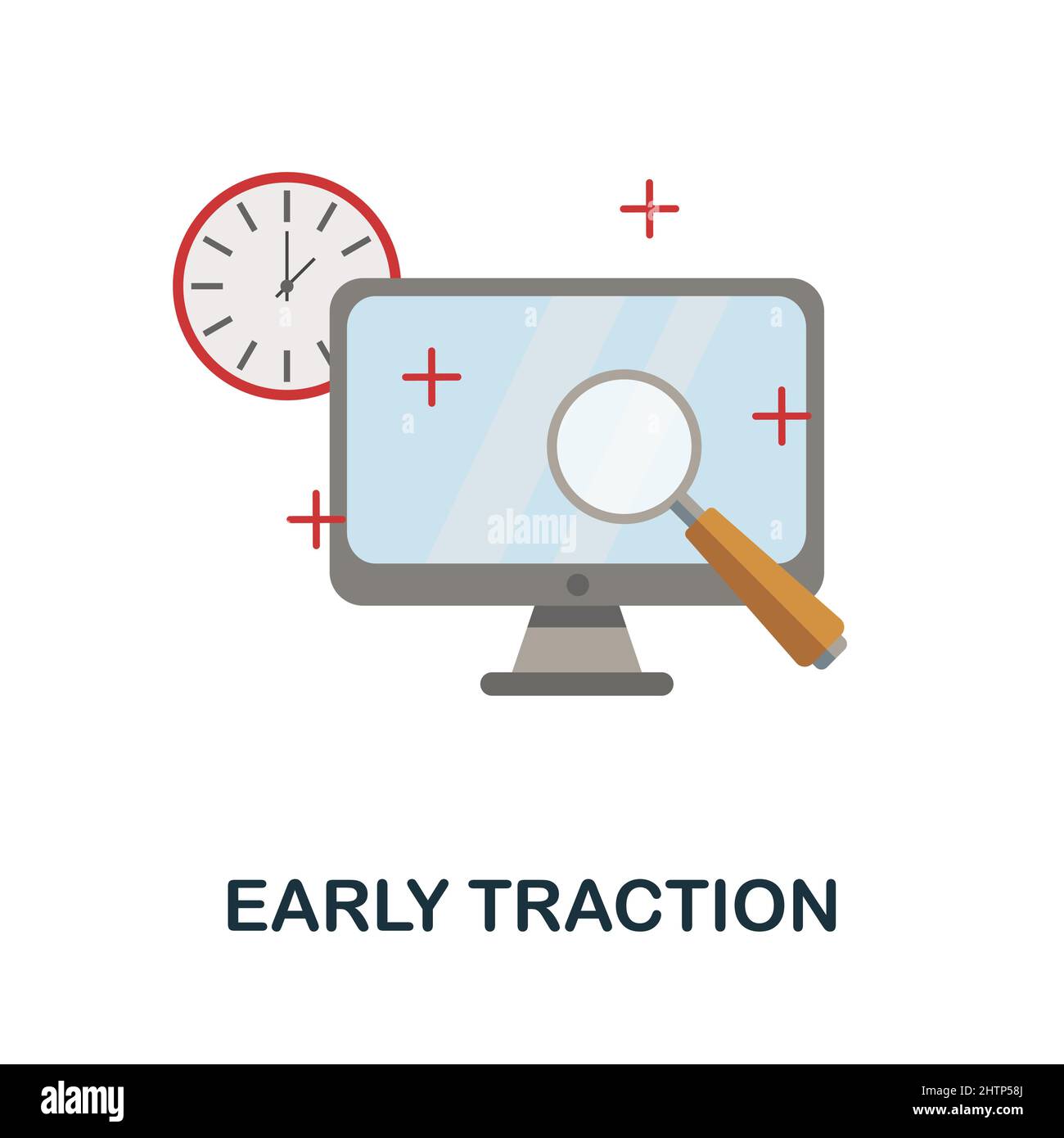 alamy

EARLY TRACTION

alamy

Image ID: 2HTP58J
www.alamy.com