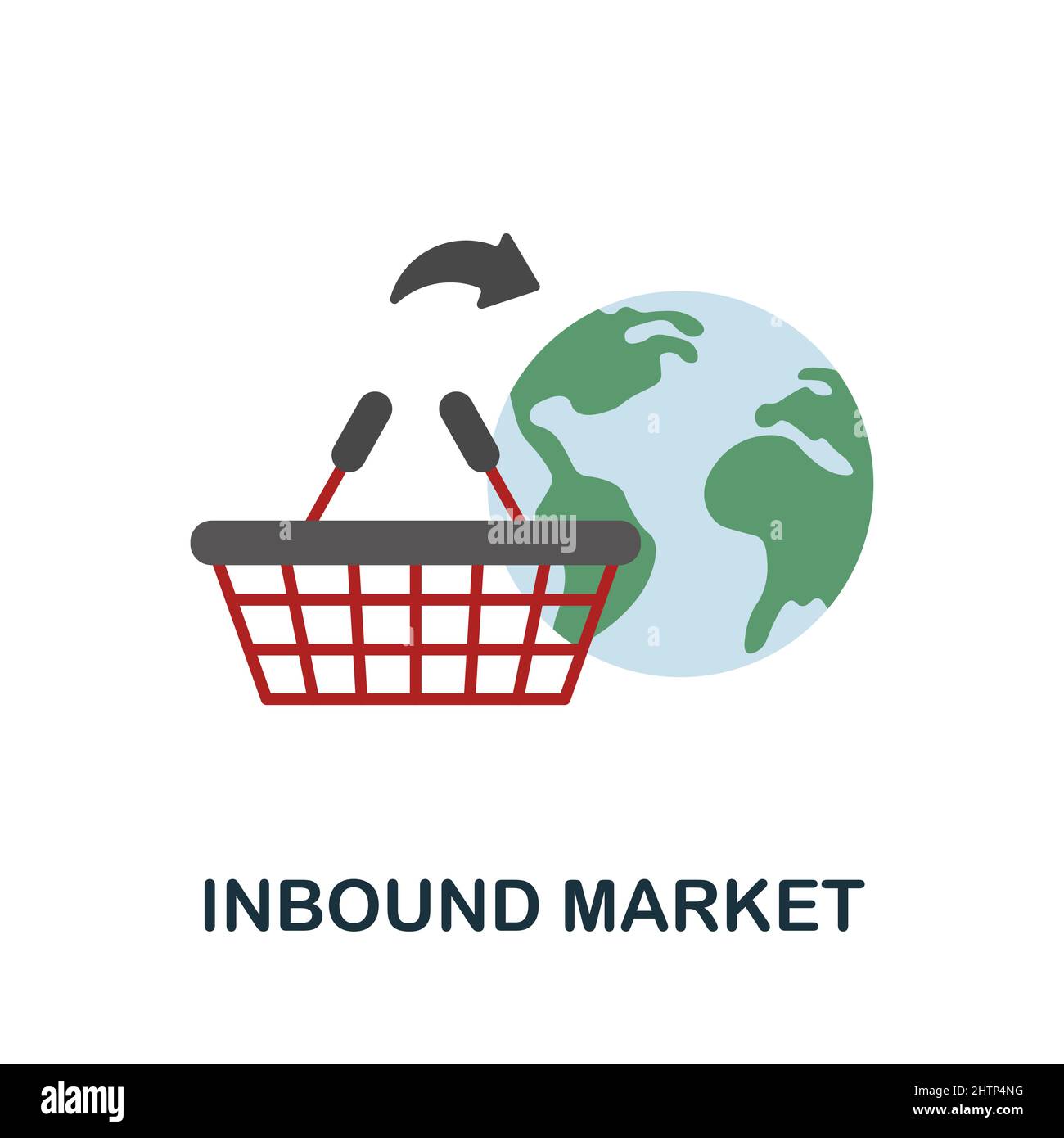 alamy

INBOUND MARKET

alamy

Image ID: 2HTP4NG
www.alamy.com