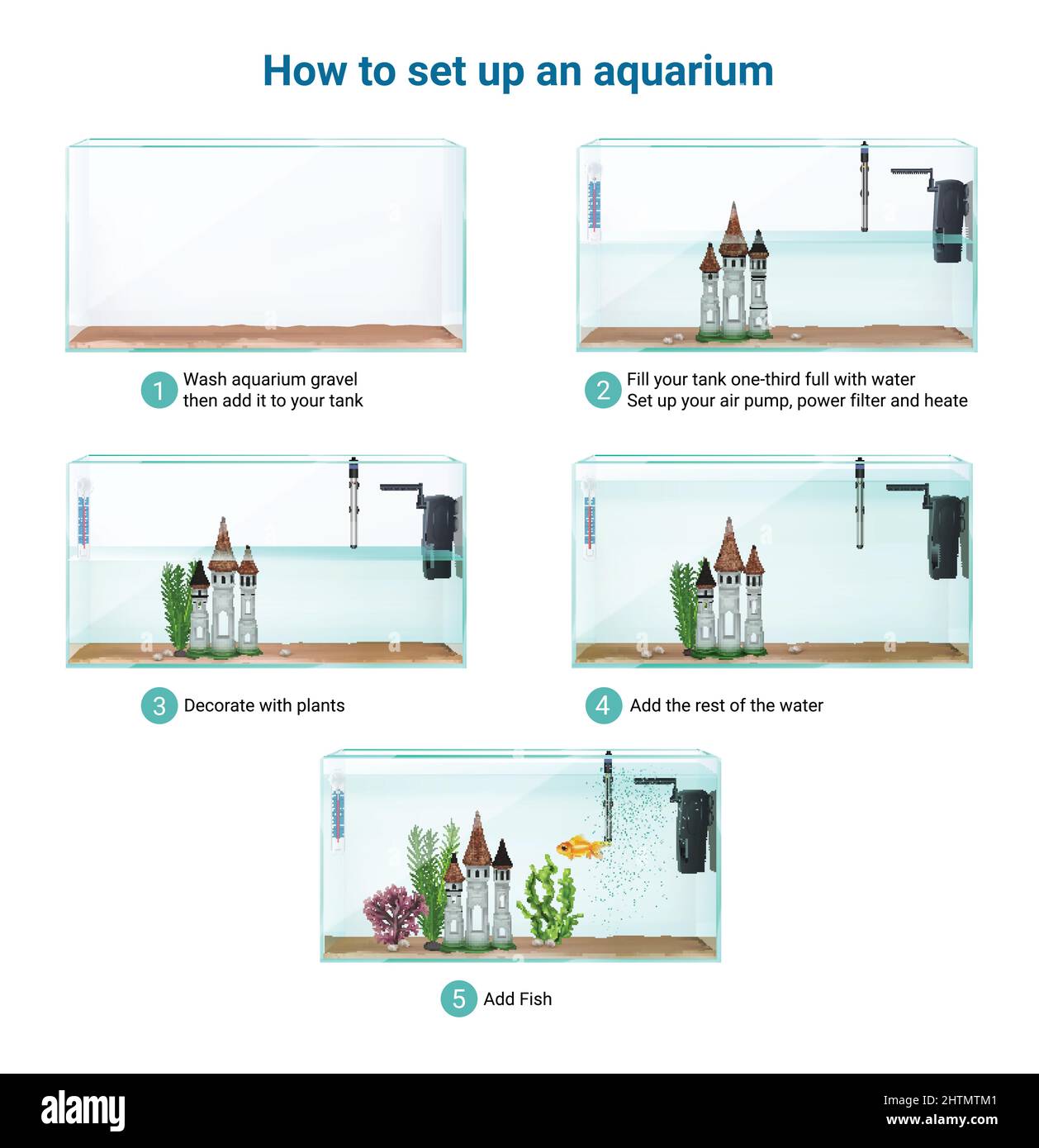 How to set up an aquarium

1 Wash aquarium gravel then add it to your tank

2 Fill your tank one-third full with water Set up your air pump, power filter and heate

3 Decorate with plants

4 Add the rest of the water

5 Add Fish

alamy

Image ID: 2HTMTM1
www.alamy.com