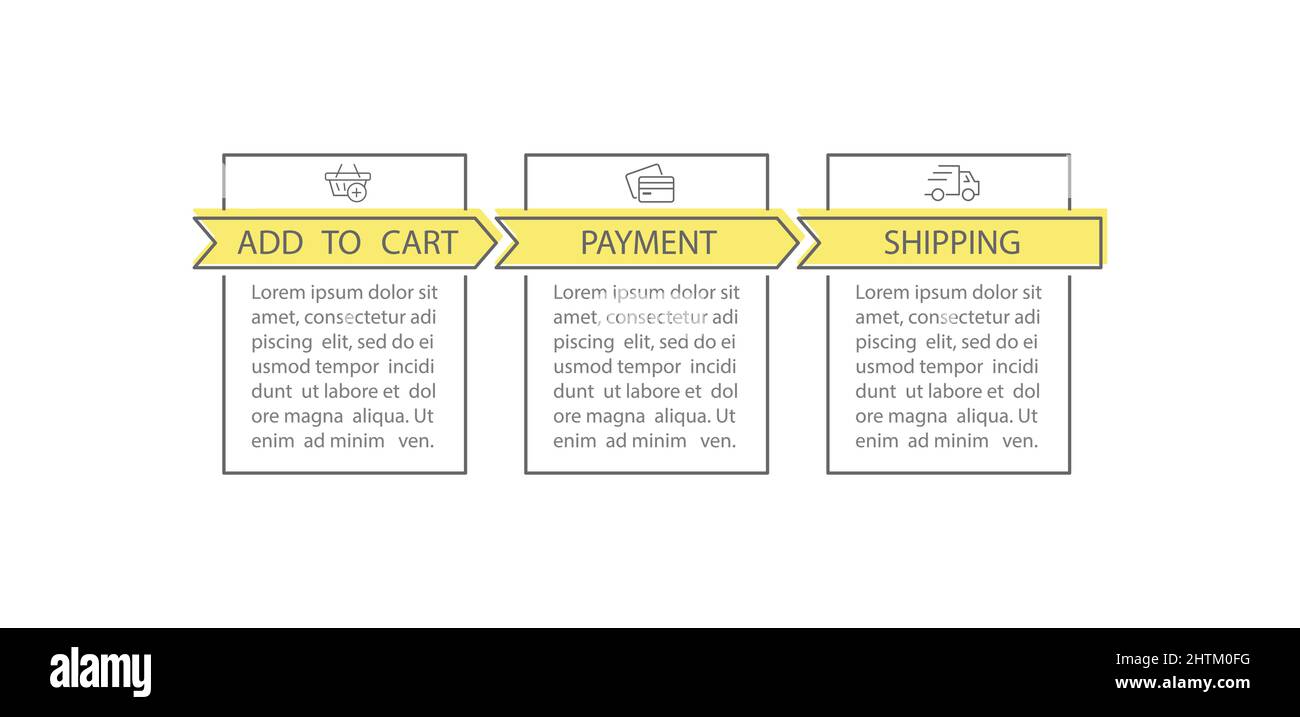 ADD TO CART

Lorem ipsum dolor sit amet, consectetur adi piscing elit, sed do ei usmod tempor incidi dunt ut labore et dol ore magna aliqua. Ut enim ad minim ven.

PAYMENT

Lorem ipsum dolor sit amet, consectetur adi piscing elit, sed do ei usmod tempor incidi dunt ut labore et dol ore magna aliqua. Ut enim ad minim ven.

SHIPPING

Lorem ipsum dolor sit amet, consectetur adi piscing elit, sed do ei usmod tempor incidi dunt ut labore et dol ore magna aliqua. Ut enim ad minim ven.

alamy

Image ID: 2HTM0FG
www.alamy.com