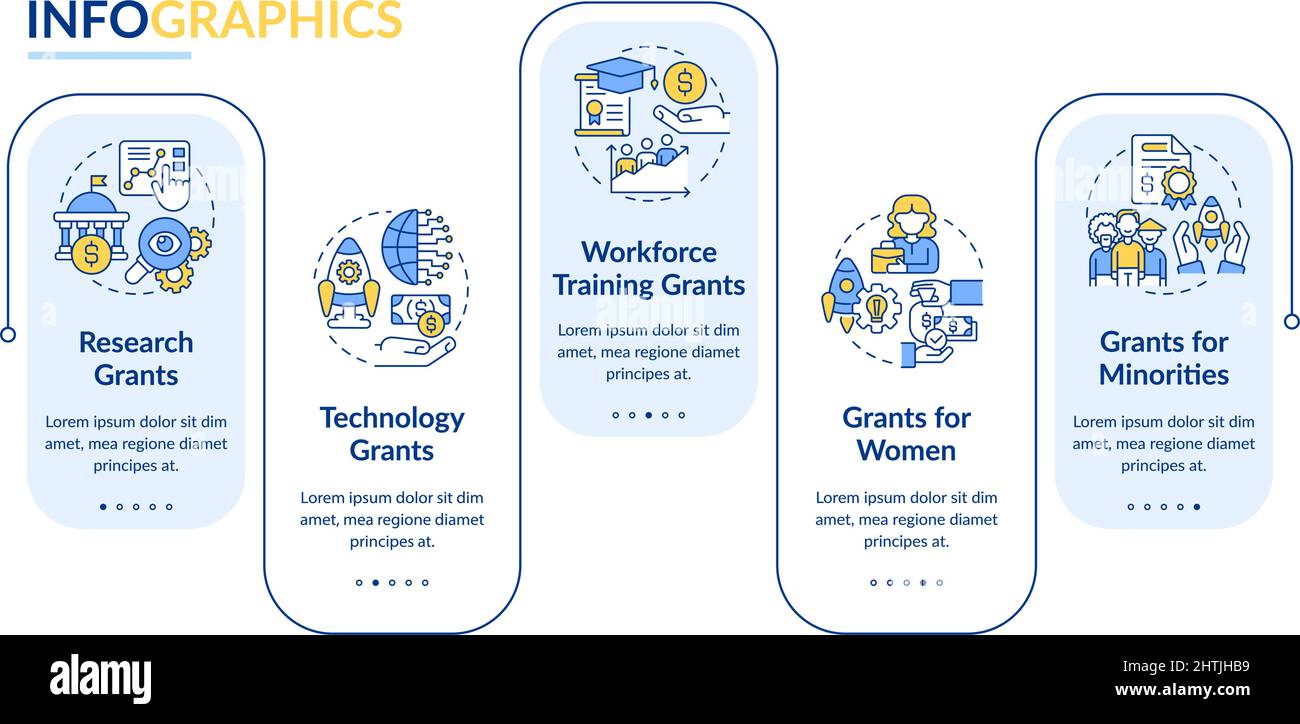 INFOGRAPHICS

Research Grants

Lorem ipsum dolor sit dim amet, mea regione diamet principes at.

Technology Grants

Lorem ipsum dolor sit dim amet, mea regione diamet principes at.

Workforce Training Grants

Lorem ipsum dolor sit dim amet, mea regione diamet principes at.

Grants for Women

Lorem ipsum dolor sit dim amet, mea regione diamet principes at.

Grants for Minorities

Lorem ipsum dolor sit dim amet, mea regione diamet principes at.

alamy

Image ID: 2HTJHB9
www.alamy.com