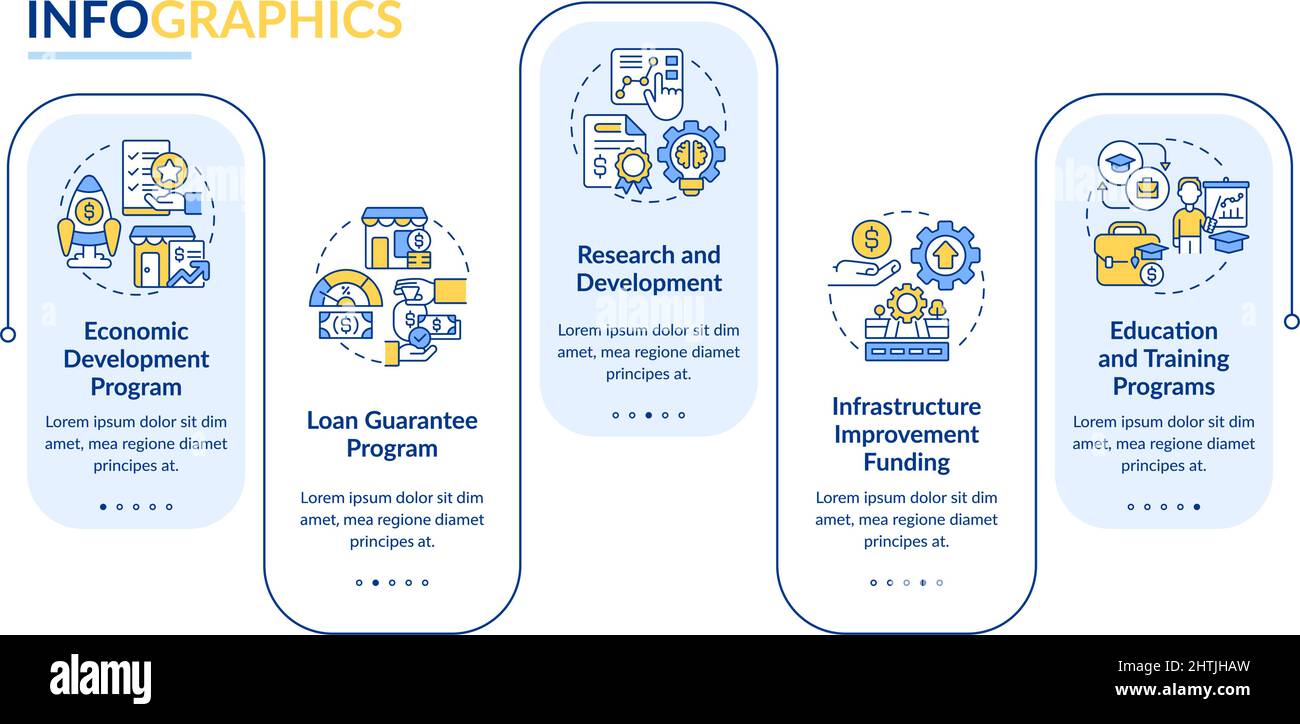 INFOGRAPHICS

Economic Development Program

Lorem ipsum dolor sit dim amet, mea regione diamet principes at.

Loan Guarantee Program

Lorem ipsum dolor sit dim amet, mea regione diamet principes at.

Research and Development

Lorem ipsum dolor sit dim amet, mea regione diamet principes at.

Infrastructure Improvement Funding

Lorem ipsum dolor sit dim amet, mea regione diamet principes at.

Education and Training Programs

Lorem ipsum dolor sit dim amet, mea regione diamet principes at.

alamy

Image ID: 2HTJHAW
www.alamy.com