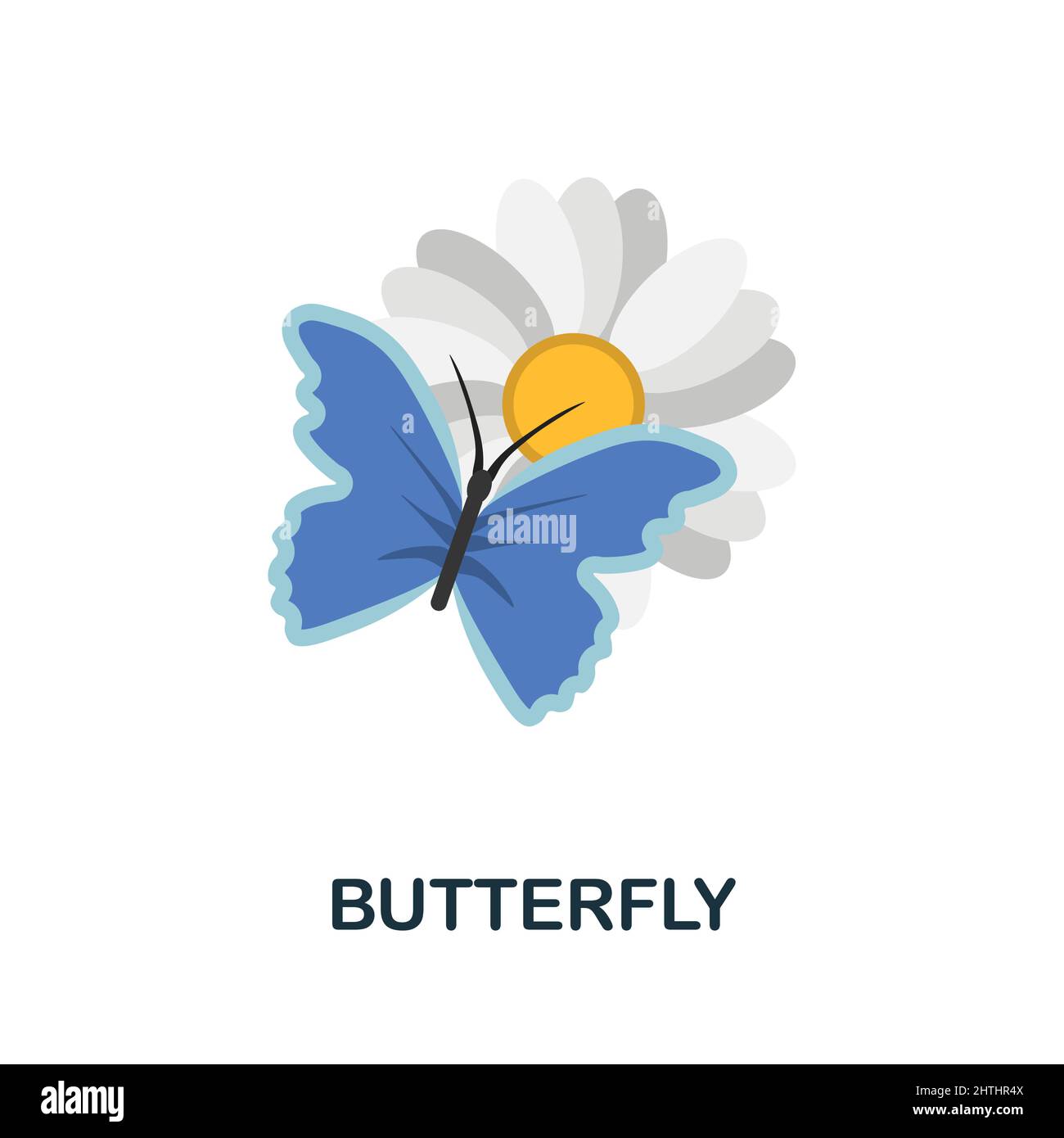 alamy

BUTTERFLY

alamy

Image ID: 2HTHR4X
www.alamy.com