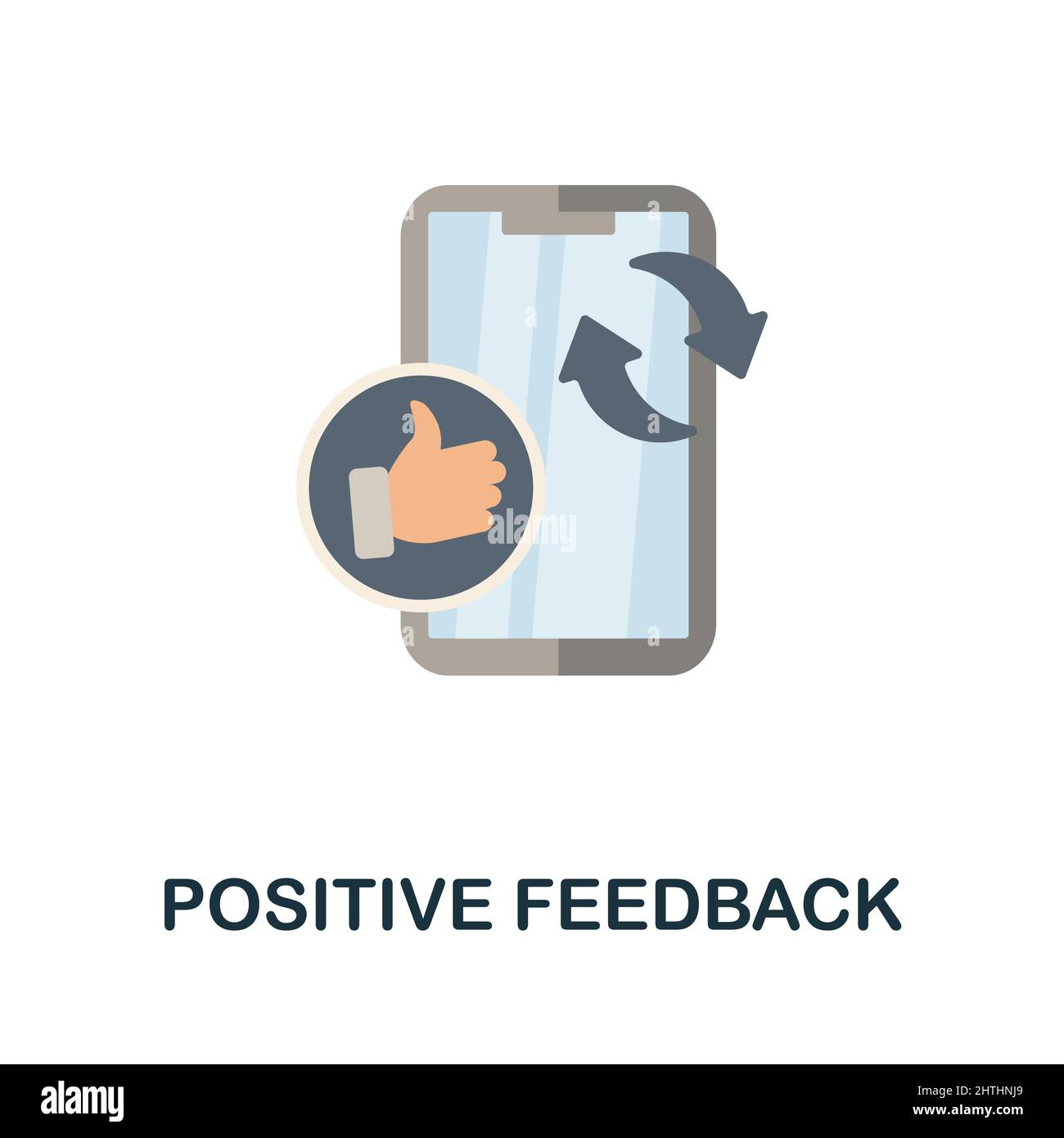 alamy

POSITIVE FEEDBACK

alamy

Image ID: 2HTHNJ9
www.alamy.com