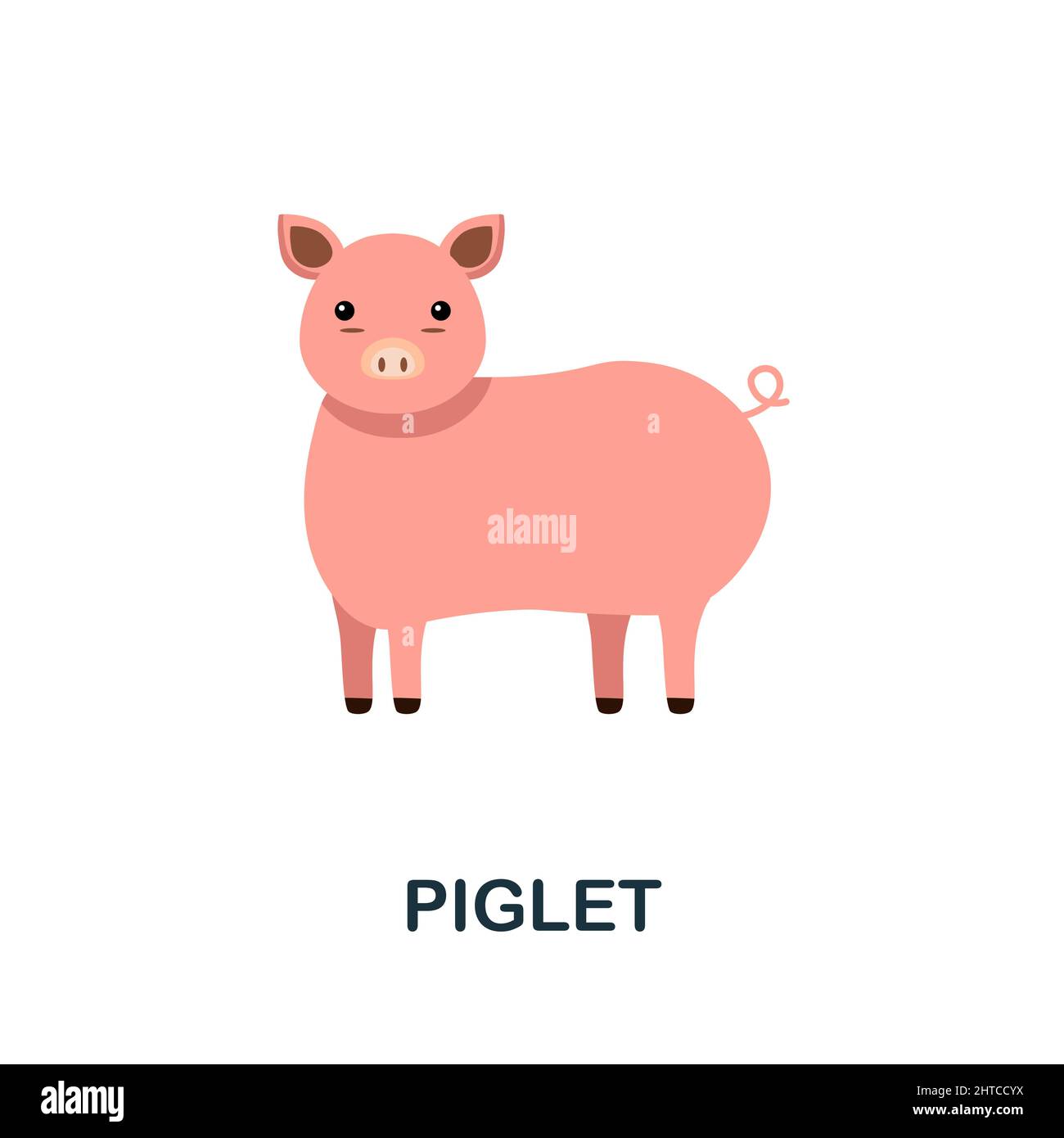 a
a
alamy
a

PIGLET

alamy
Image ID: 2HTCCYX
www.alamy.com