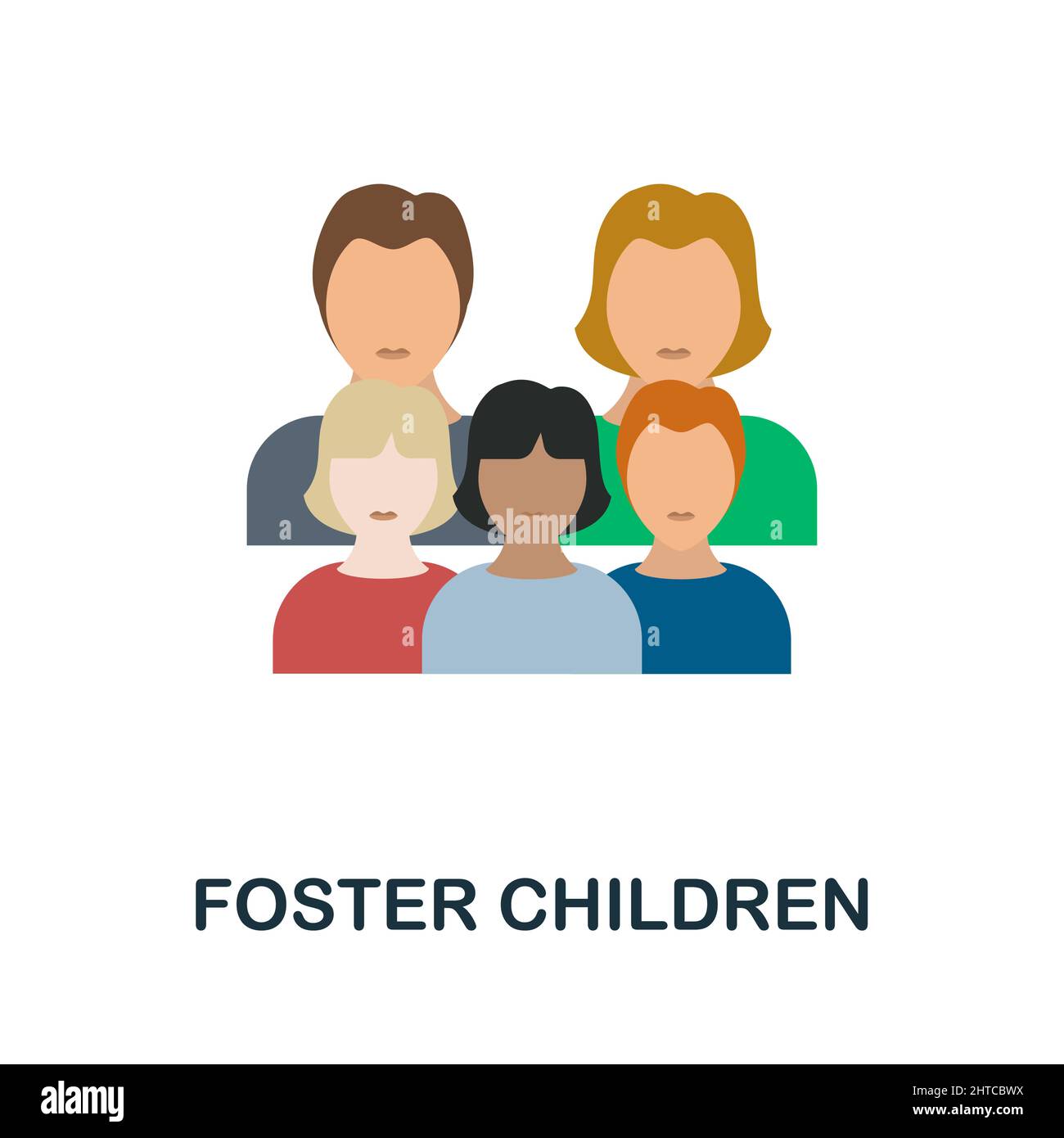 FOSTER CHILDREN

alamy

Image ID: 2HTCBWX
www.alamy.com