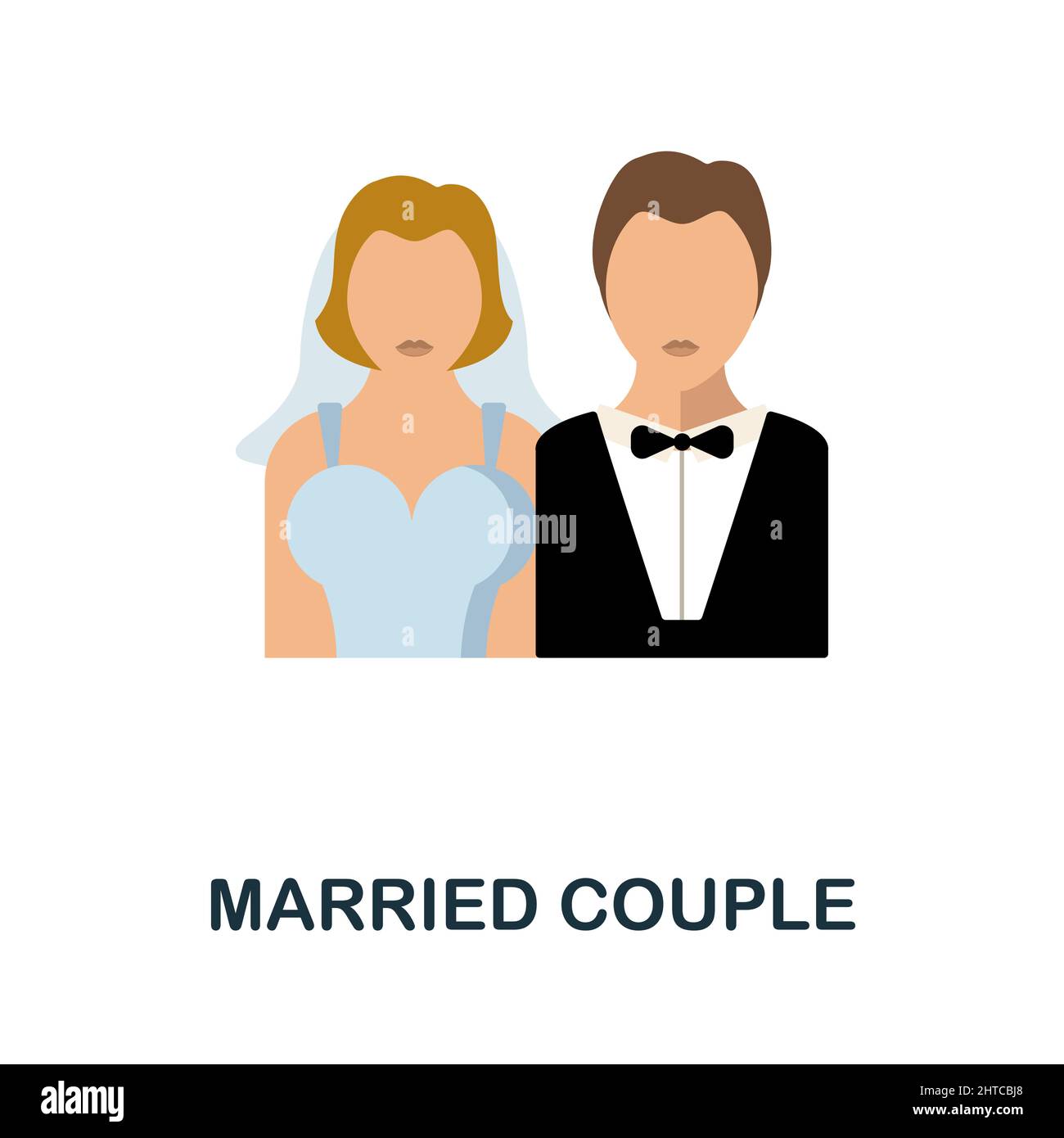 alamy

MARRIED COUPLE

alamy

Image ID: 2HTCBJ8
www.alamy.com