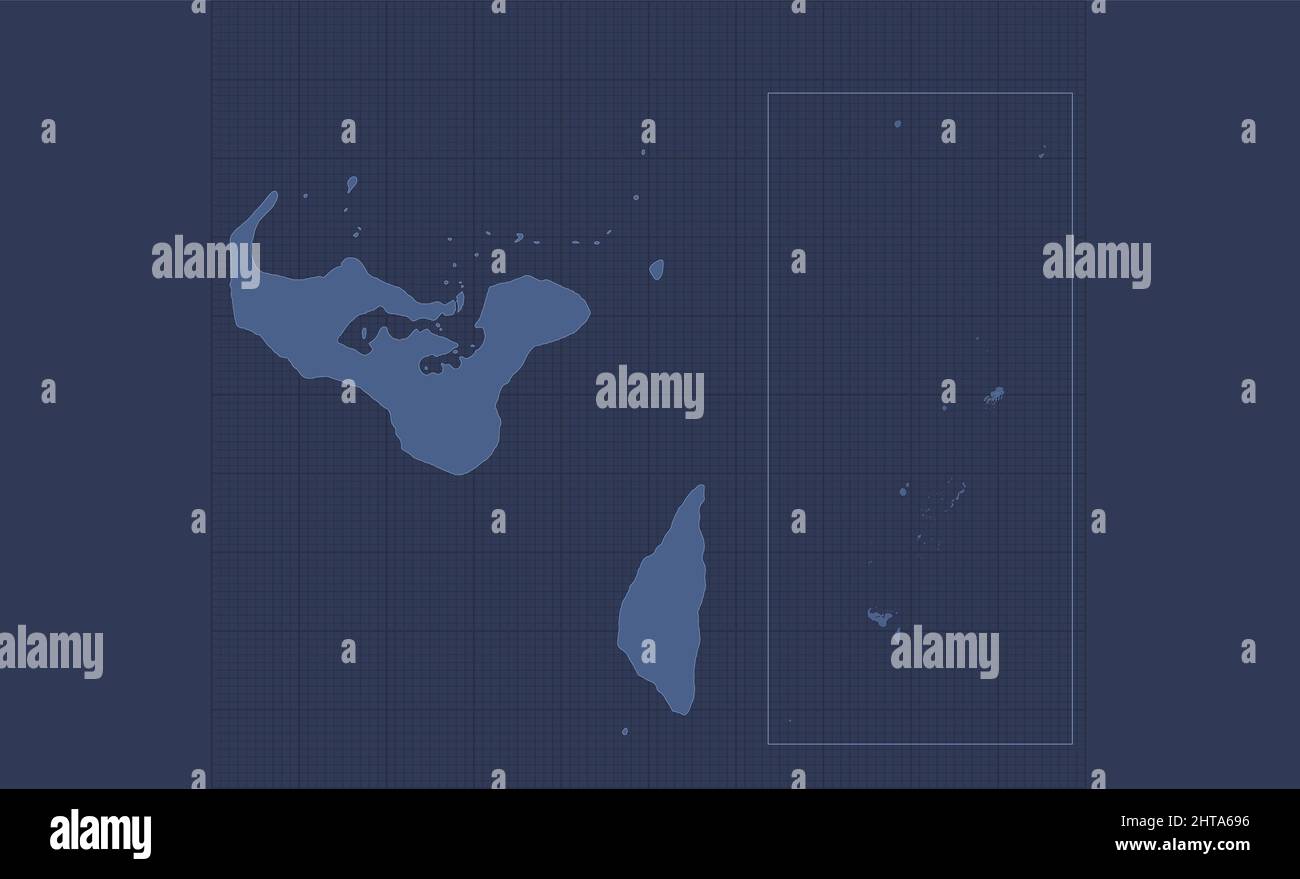 alamy
alamy
alamy
alamy
alamy
alamy
2HTA696
www.alamy.com