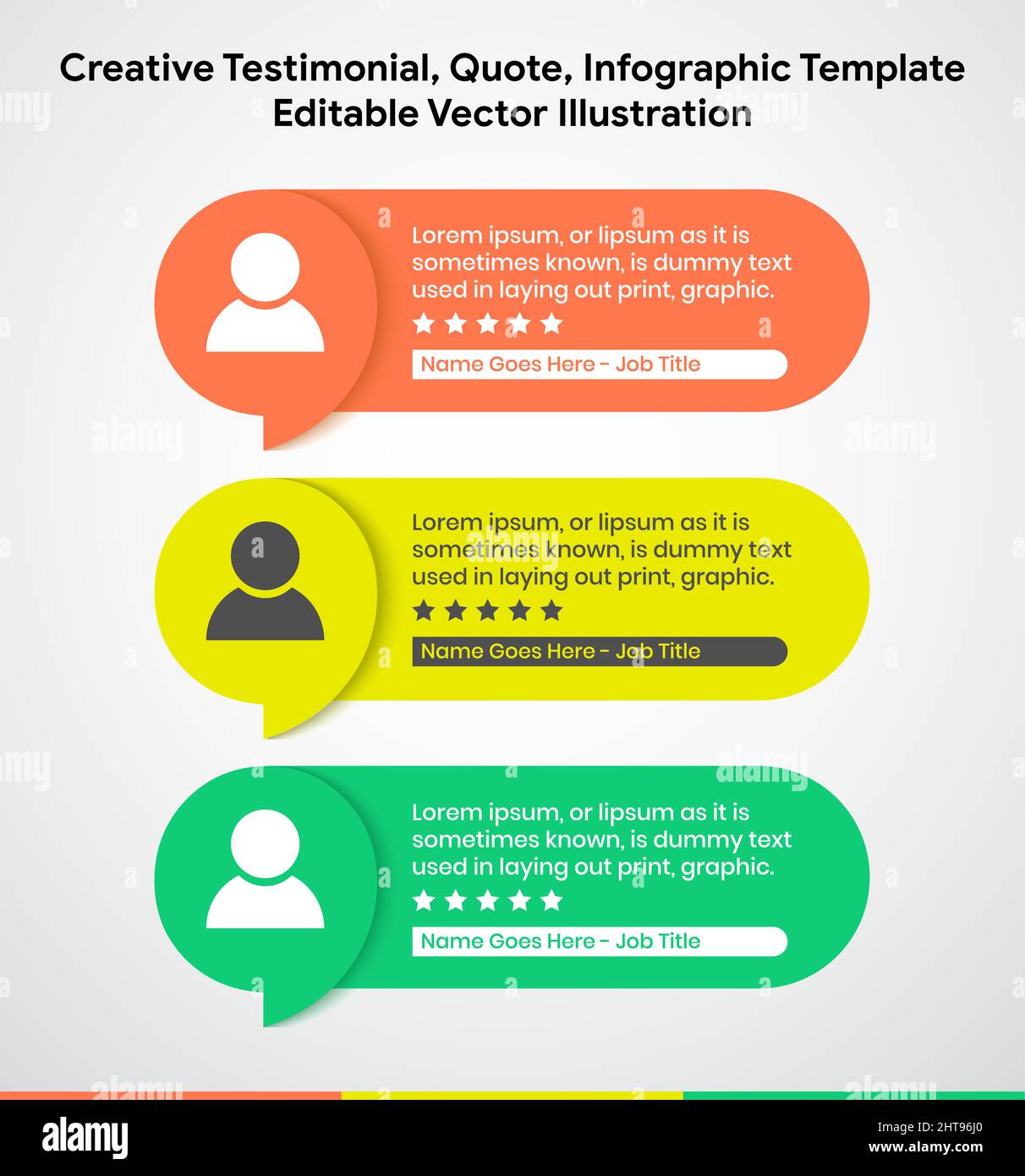 Creative Testimonial, Quote, Infographic Template
Editable Vector Illustration

Lorem ipsum, or lipsum as it is sometimes known, is dummy text used in laying out print, graphic.

★★★★★

Name Goes Here - Job Title

Lorem ipsum, or lipsum as it is sometimes known, is dummy text used in laying out print, graphic.

★★★★★

Name Goes Here - Job Title

Lorem ipsum, or lipsum as it is sometimes known, is dummy text used in laying out print, graphic.

★★★★★

Name Goes Here - Job Title

alamy

Image ID: 2HT96J0
www.alamy.com