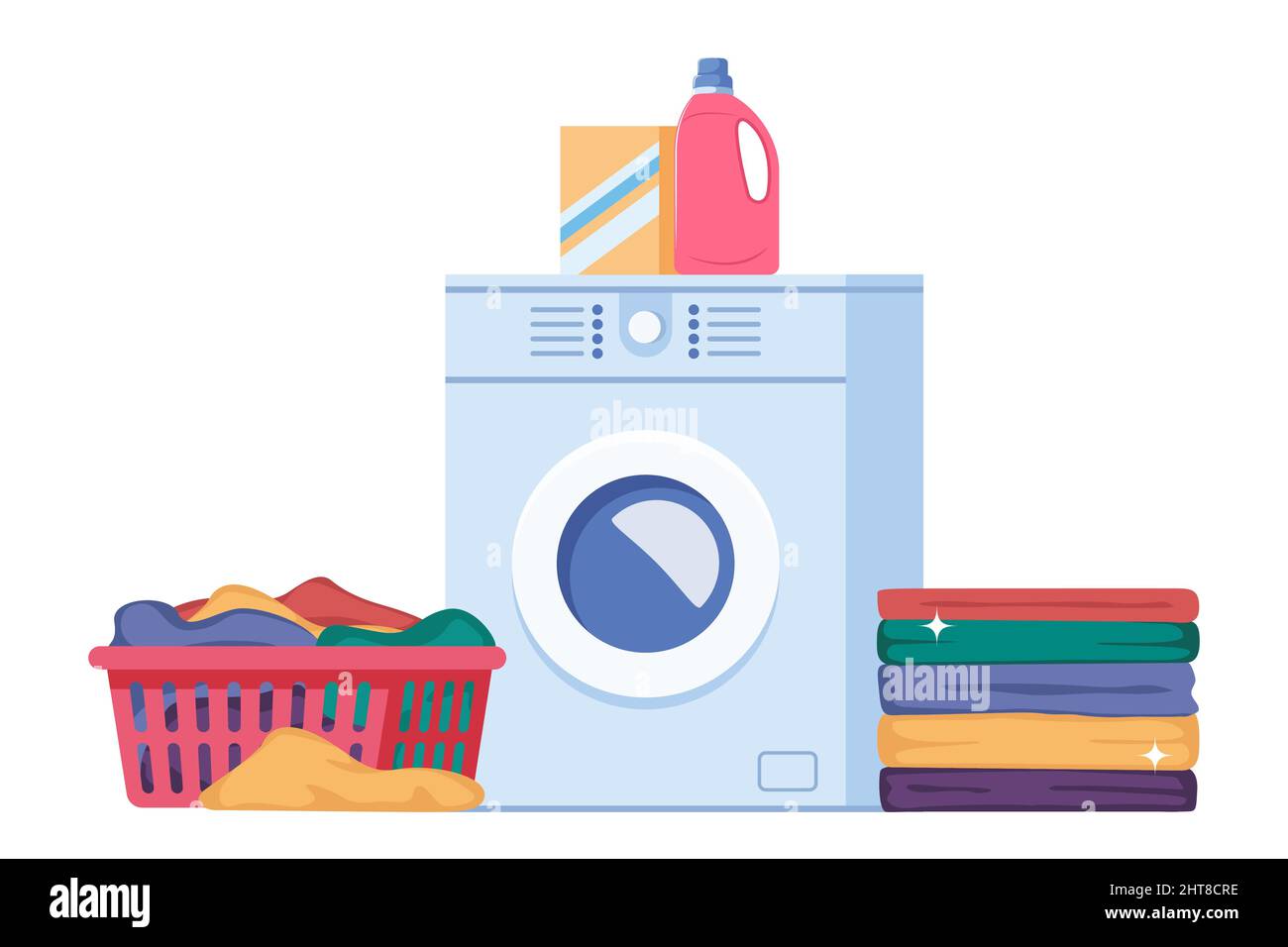 alamy
alamy
alamy
Image ID: 2HT8CRE
www.alamy.com