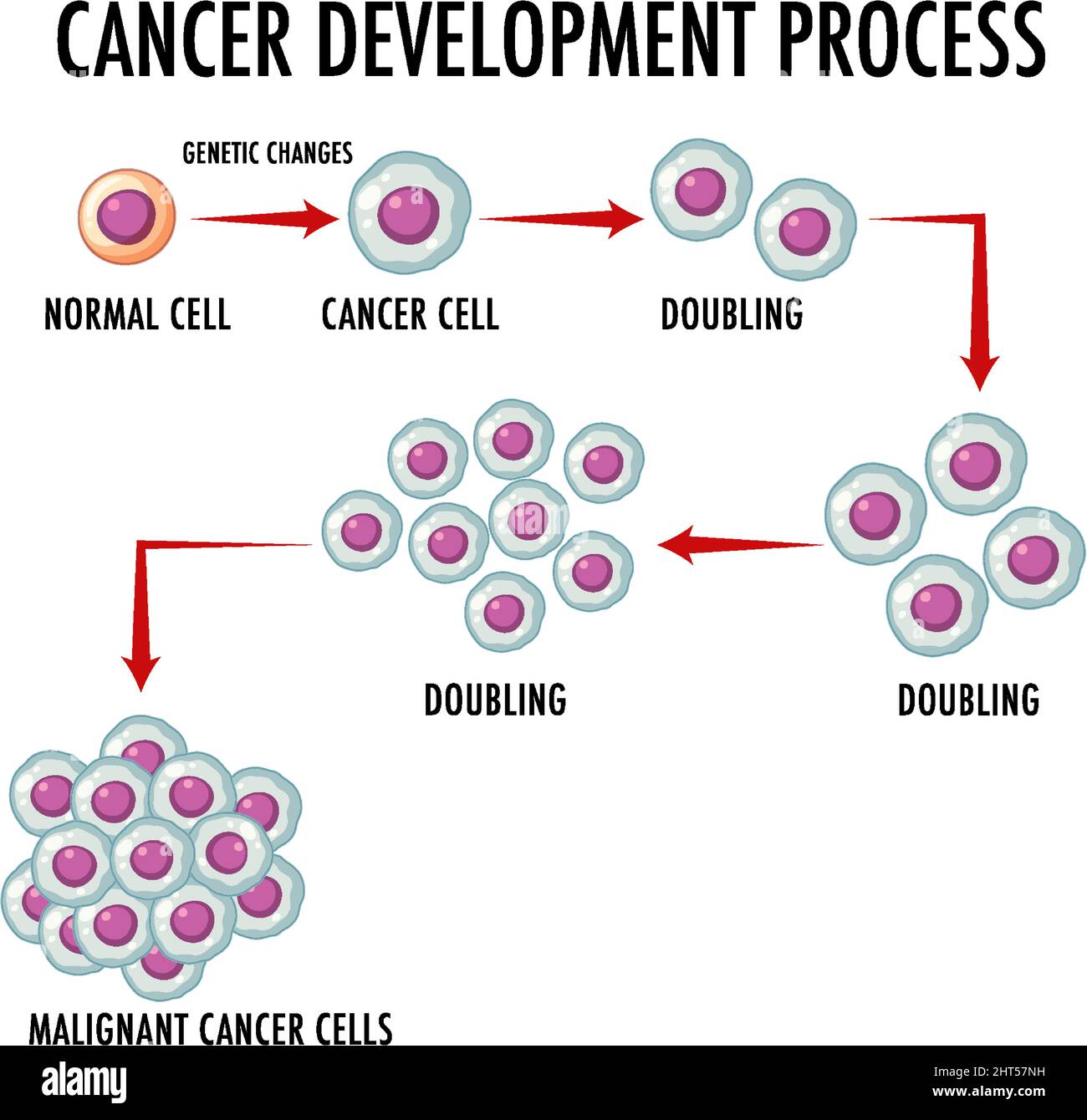 CANCER DEVELOPMENT PROCESS

GENETIC CHANGES

NORMAL CELL

CANCER CELL

DOUBLING

DOUBLING

DOUBLING

MALIGNANT CANCER CELLS

alamy

Image ID: 2HT57NH
www.alamy.com