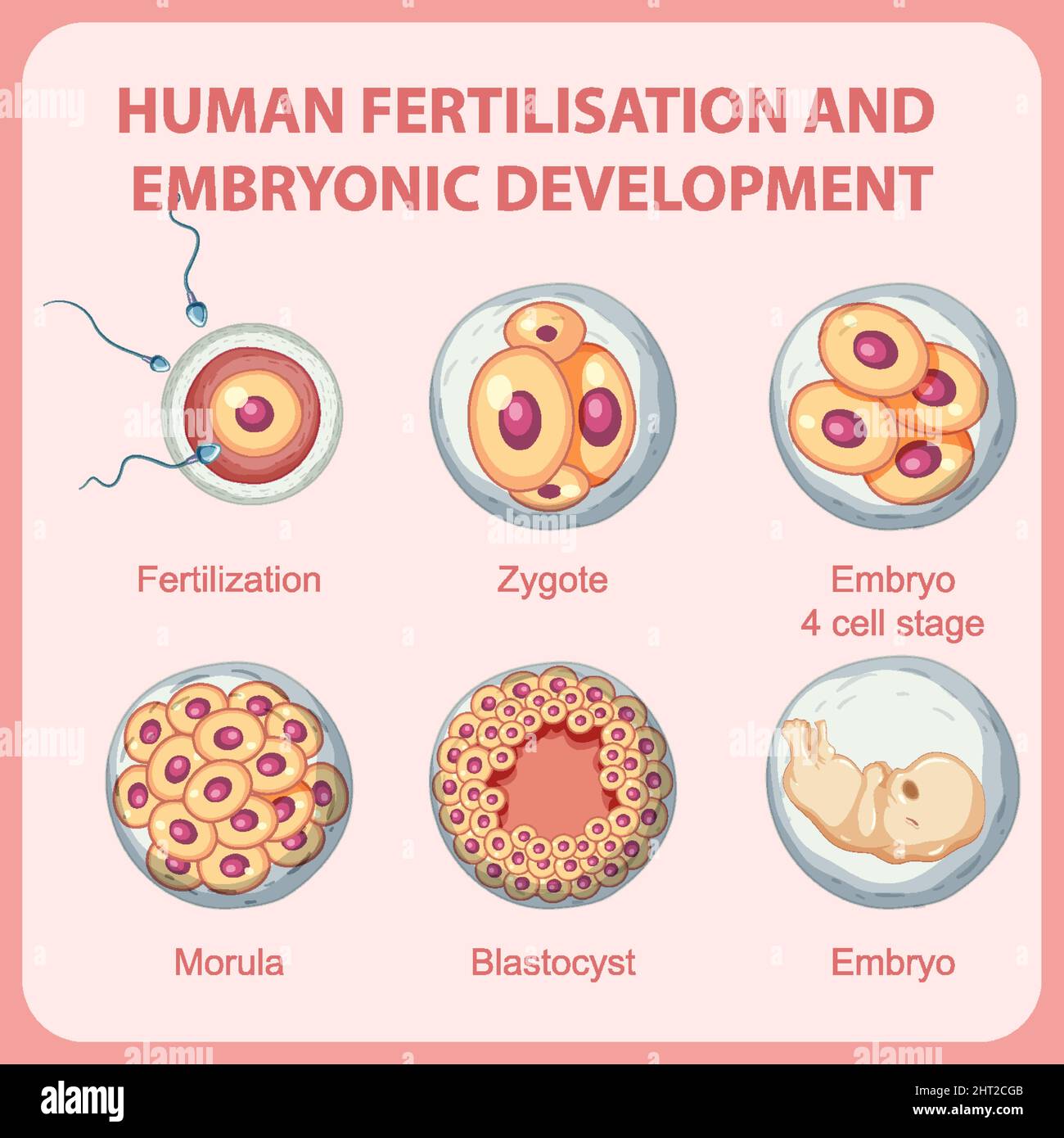 HUMAN FERTILISATION AND EMBRYONIC DEVELOPMENT

Fertilization

Zygote

Embryo
4 cell stage

Morula

Blastocyst

Embryo

alamy

Image ID: 2HT2CGB
www.alamy.com