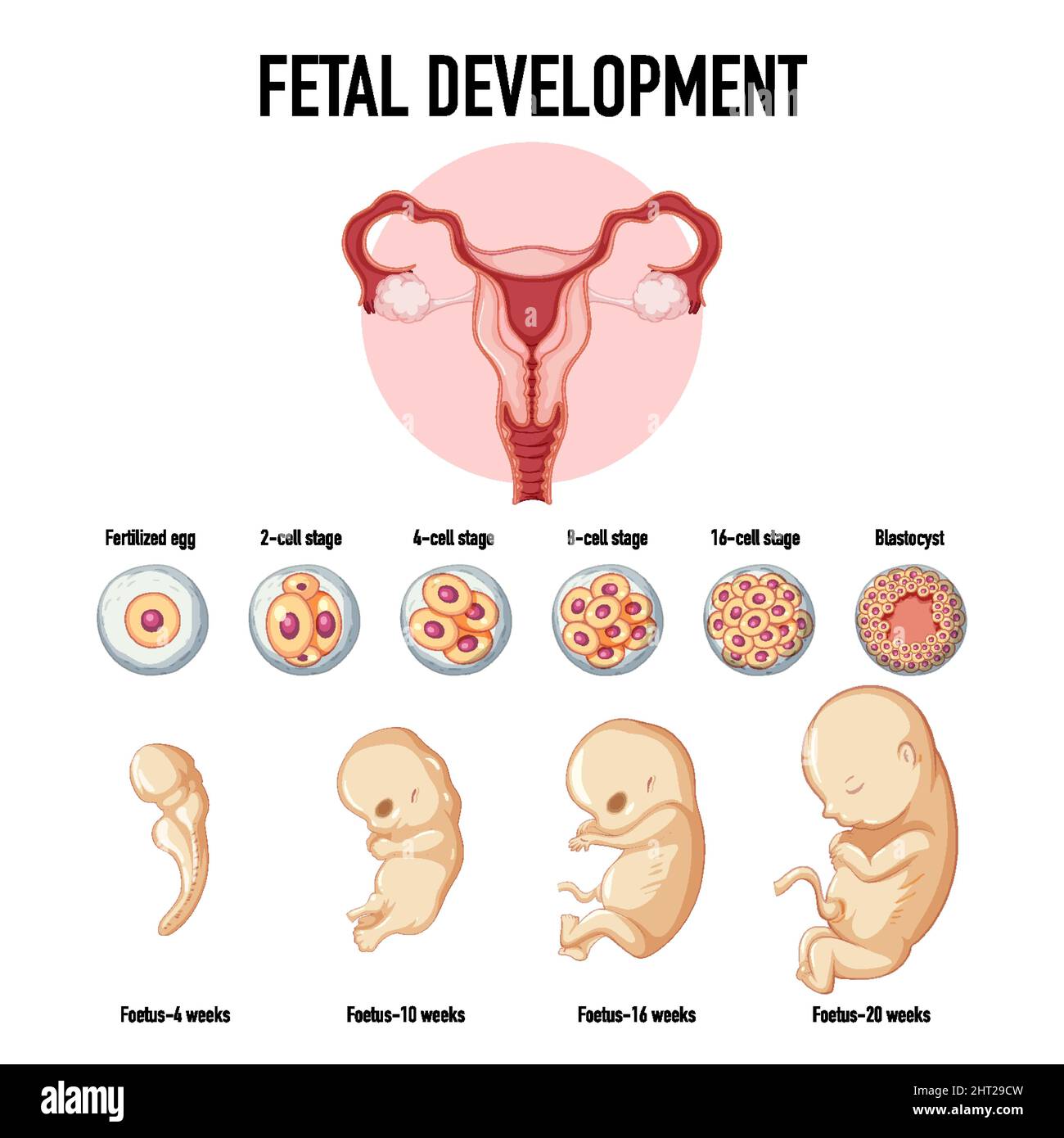 FETAL DEVELOPMENT

Fertilized egg

2-cell stage

4-cell stage

8-cell stage

16-cell stage

Blastocyst

Foetus-4 weeks

Foetus-10 weeks

Foetus-16 weeks

Foetus-20 weeks

alamy

Image ID: 2HT29CW
www.alamy.com