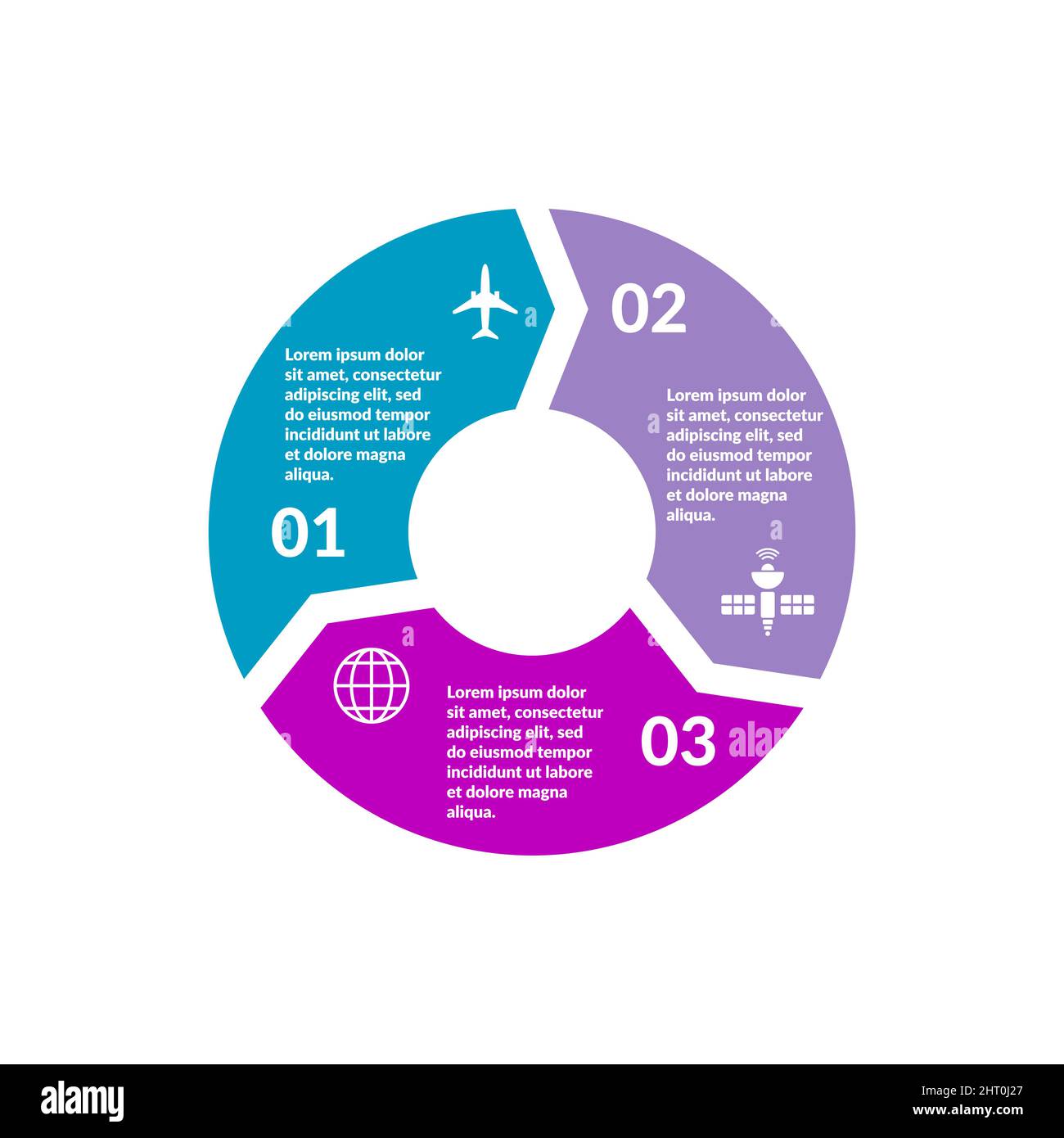 Lorem ipsum dolor sit amet, consectetur adipiscing elit, sed do eiusmod tempor incididunt ut labore et dolore magna aliqua.

01

02

Lorem ipsum dolor sit amet, consectetur adipiscing elit, sed do eiusmod tempor incididunt ut labore et dolore magna aliqua.

Lorem ipsum dolor sit amet, consectetur adipiscing elit, sed do eiusmod tempor incididunt ut labore et dolore magna aliqua.

03

alamy

alamy

Image ID: 2HT0J27
www.alamy.com