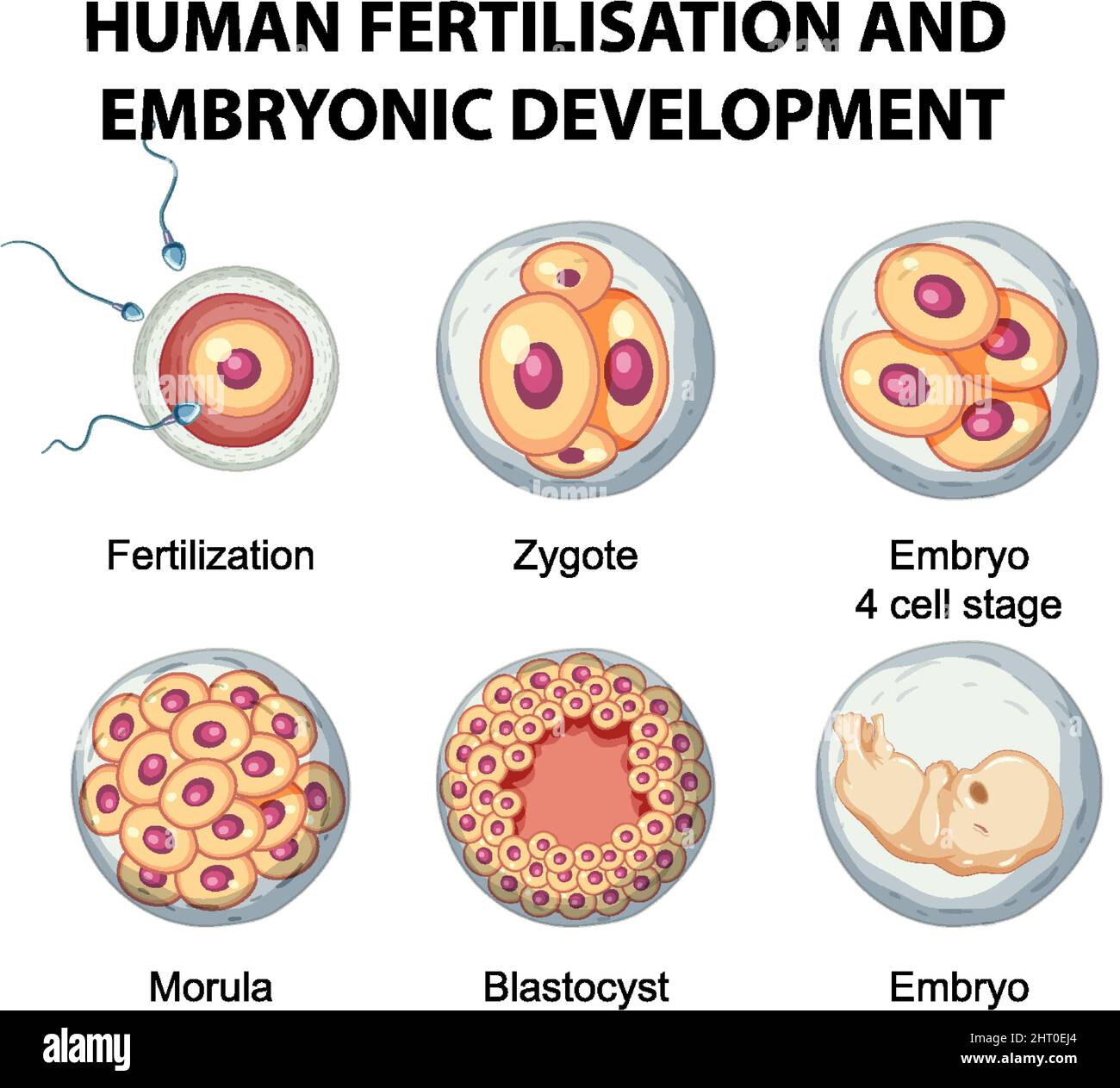 HUMAN FERTILISATION AND EMBRYONIC DEVELOPMENT

Fertilization

Zygote

Embryo
4 cell stage

Morula

Blastocyst

Embryo

alamy

Image ID: 2HT0EJ4
www.alamy.com