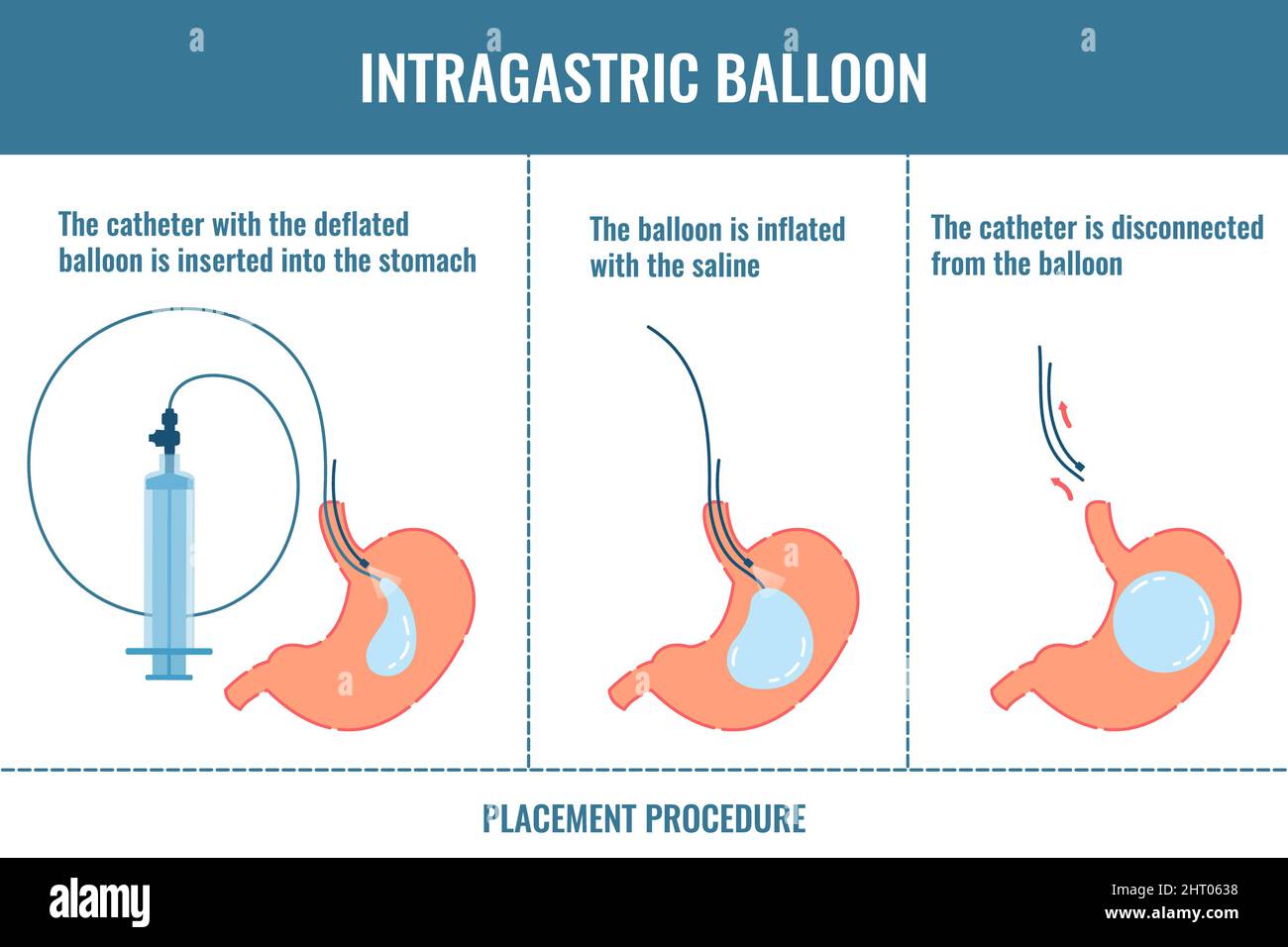 INTRAGASTRIC BALLOON

The catheter with the deflated balloon is inserted into the stomach

The balloon is inflated with the saline

The catheter is disconnected from the balloon

PLACEMENT PROCEDURE

alamy

Image ID: 2HT0638
www.alamy.com