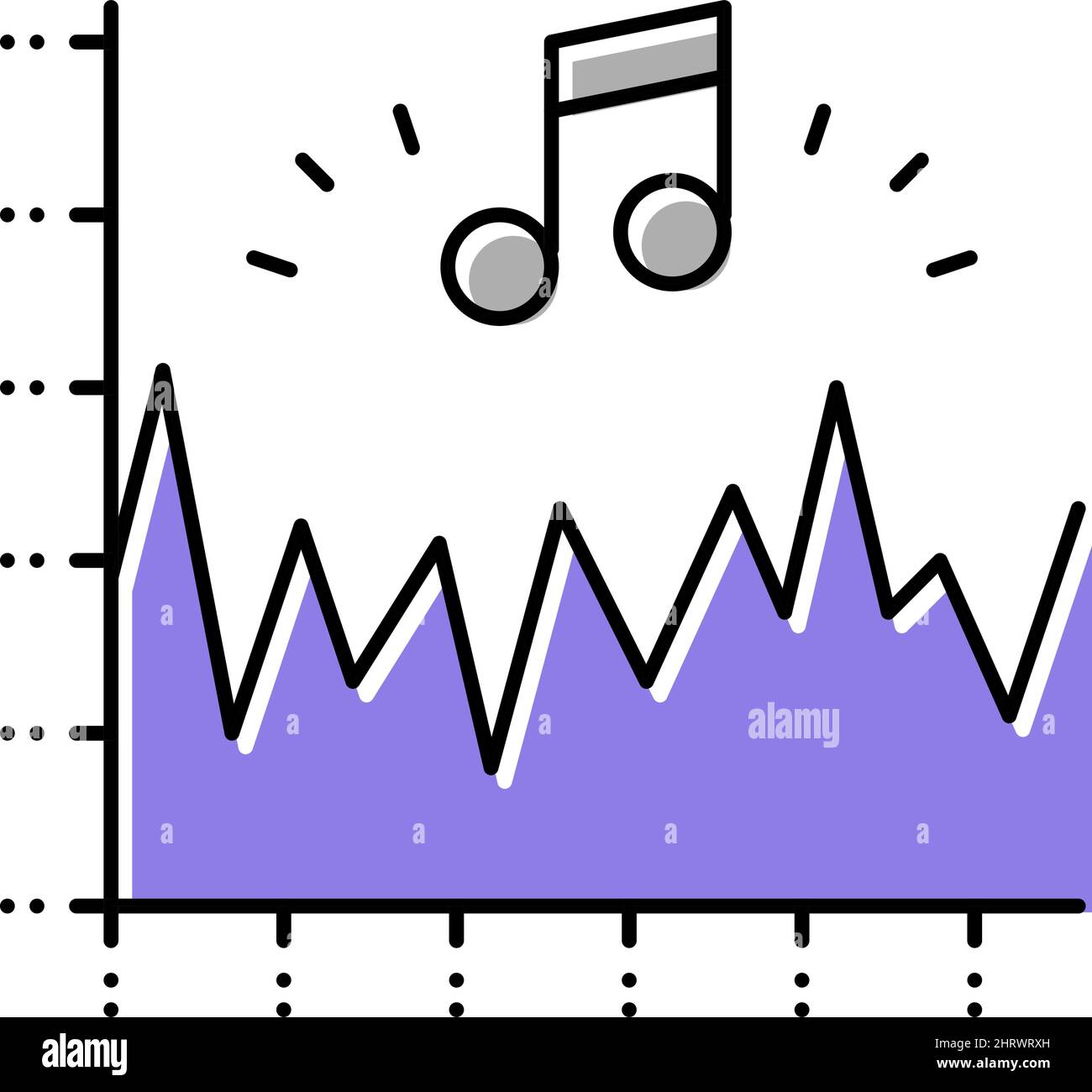 alamy

alamy

Image ID: 2HRWRXH
www.alamy.com