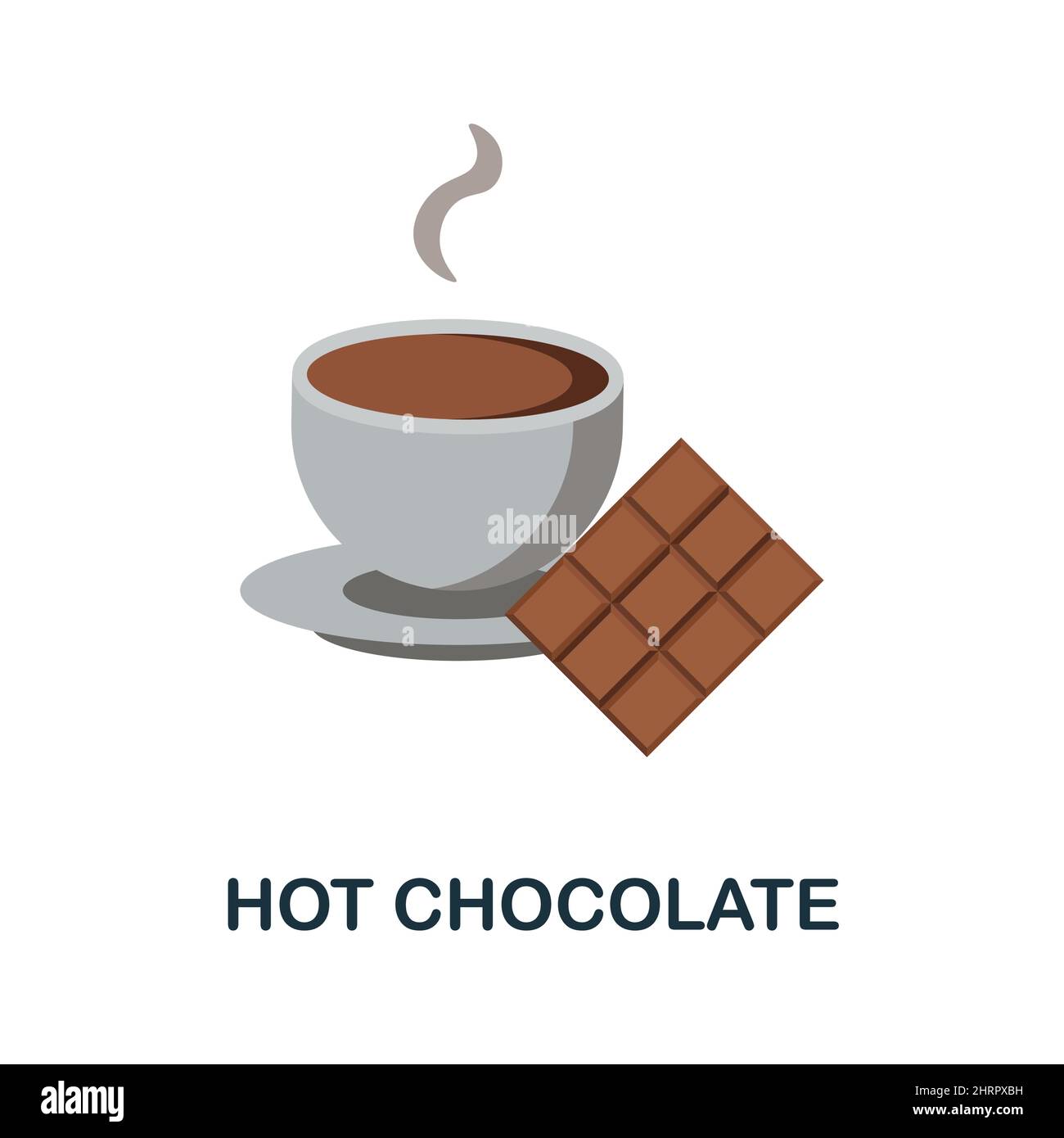 alamy

HOT CHOCOLATE

alamy

Image ID: 2HRPXBH
www.alamy.com