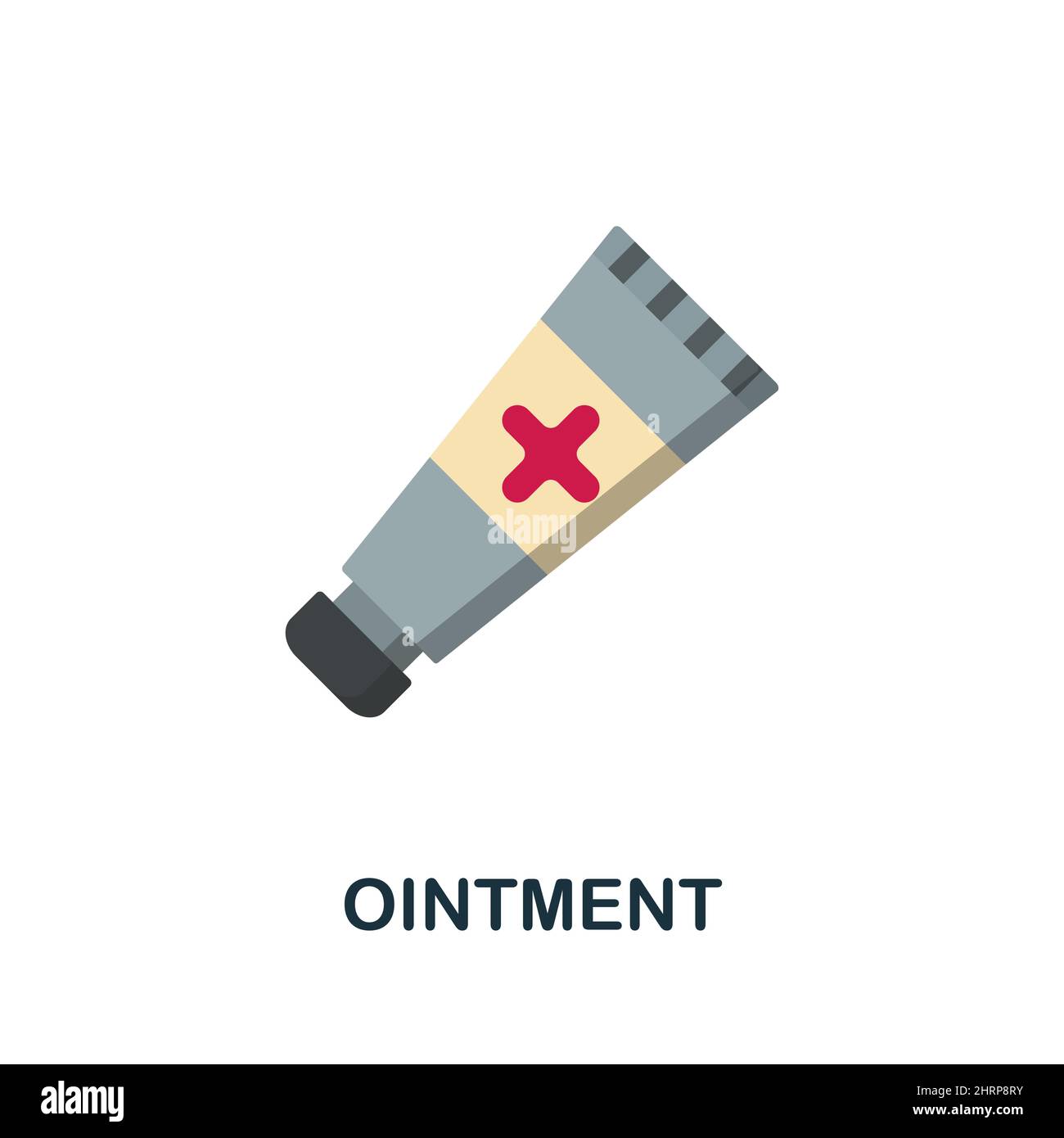 alamy

OINTMENT

alamy

Image ID: 2HRP8RY
www.alamy.com