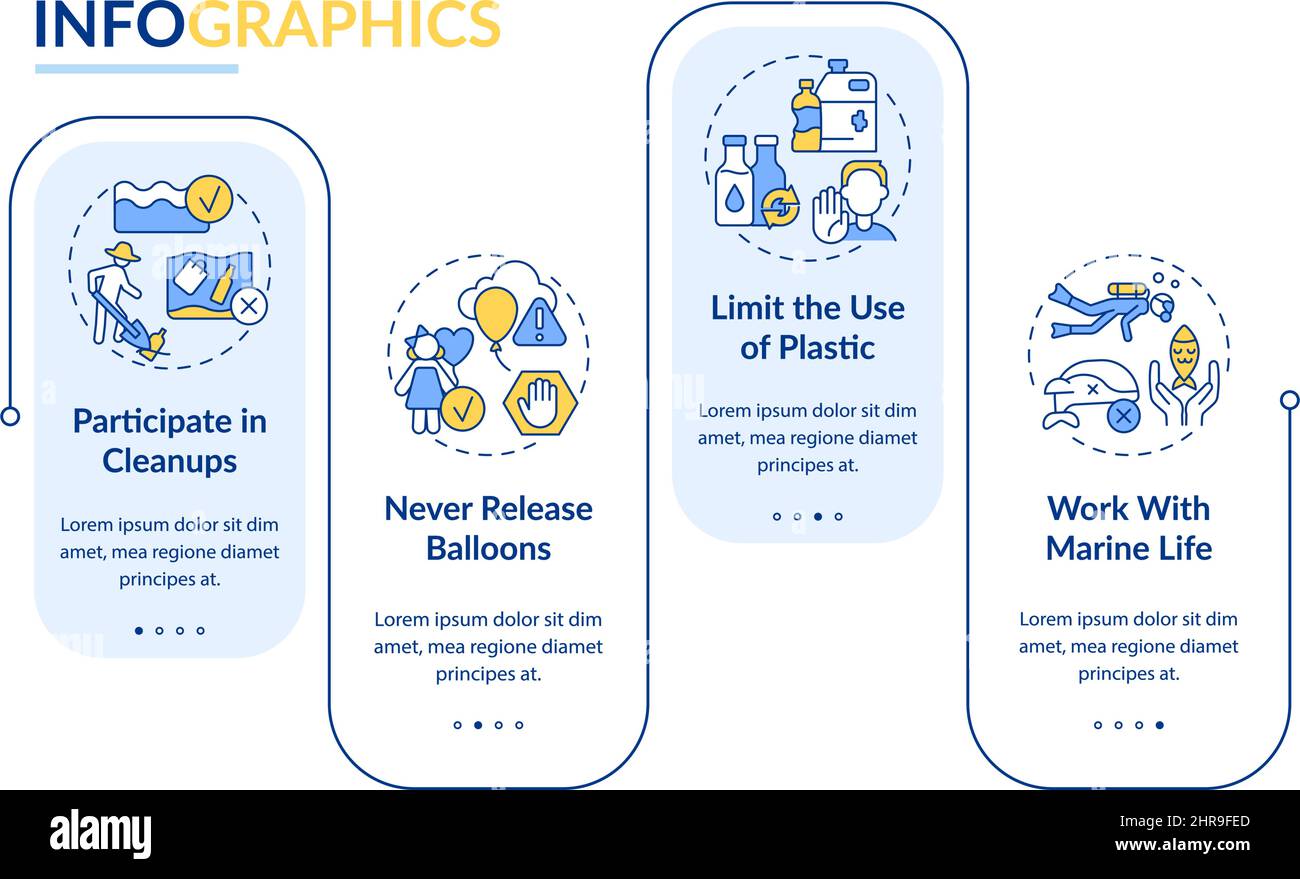 INFOGRAPHICS

Participate in Cleanups

Lorem ipsum dolor sit dim amet, mea regione diamet principes at.

Never Release Balloons

Lorem ipsum dolor sit dim amet, mea regione diamet principes at.

Limit the Use of Plastic

Lorem ipsum dolor sit dim amet, mea regione diamet principes at.

Work With Marine Life

Lorem ipsum dolor sit dim amet, mea regione diamet principes at.

alamy

Image ID: 2HR9FED
www.alamy.com