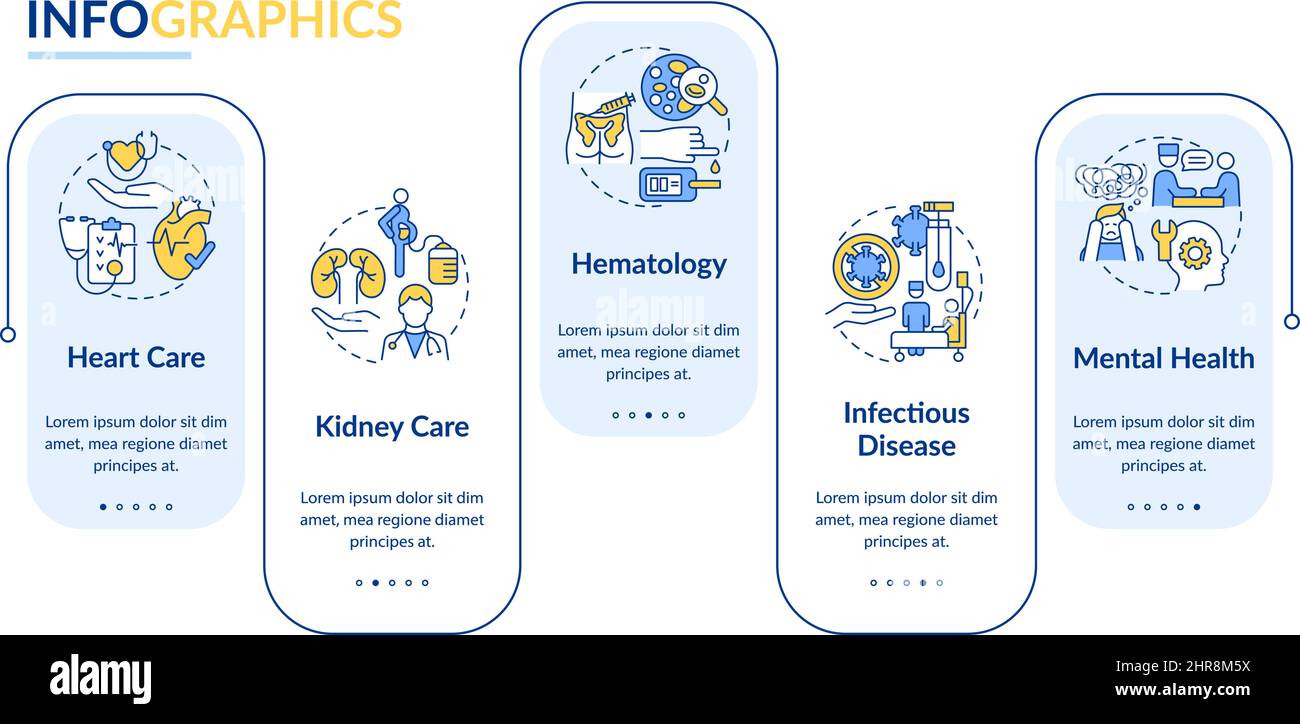 INFOGRAPHICS

Heart Care

Lorem ipsum dolor sit dim amet, mea regione diamet principes at.

Kidney Care

Lorem ipsum dolor sit dim amet, mea regione diamet principes at.

Hematology

Lorem ipsum dolor sit dim amet, mea regione diamet principes at.

Infectious Disease

Lorem ipsum dolor sit dim amet, mea regione diamet principes at.

Mental Health

Lorem ipsum dolor sit dim amet, mea regione diamet principes at.

alamy

Image ID: 2HR8M5X
www.alamy.com