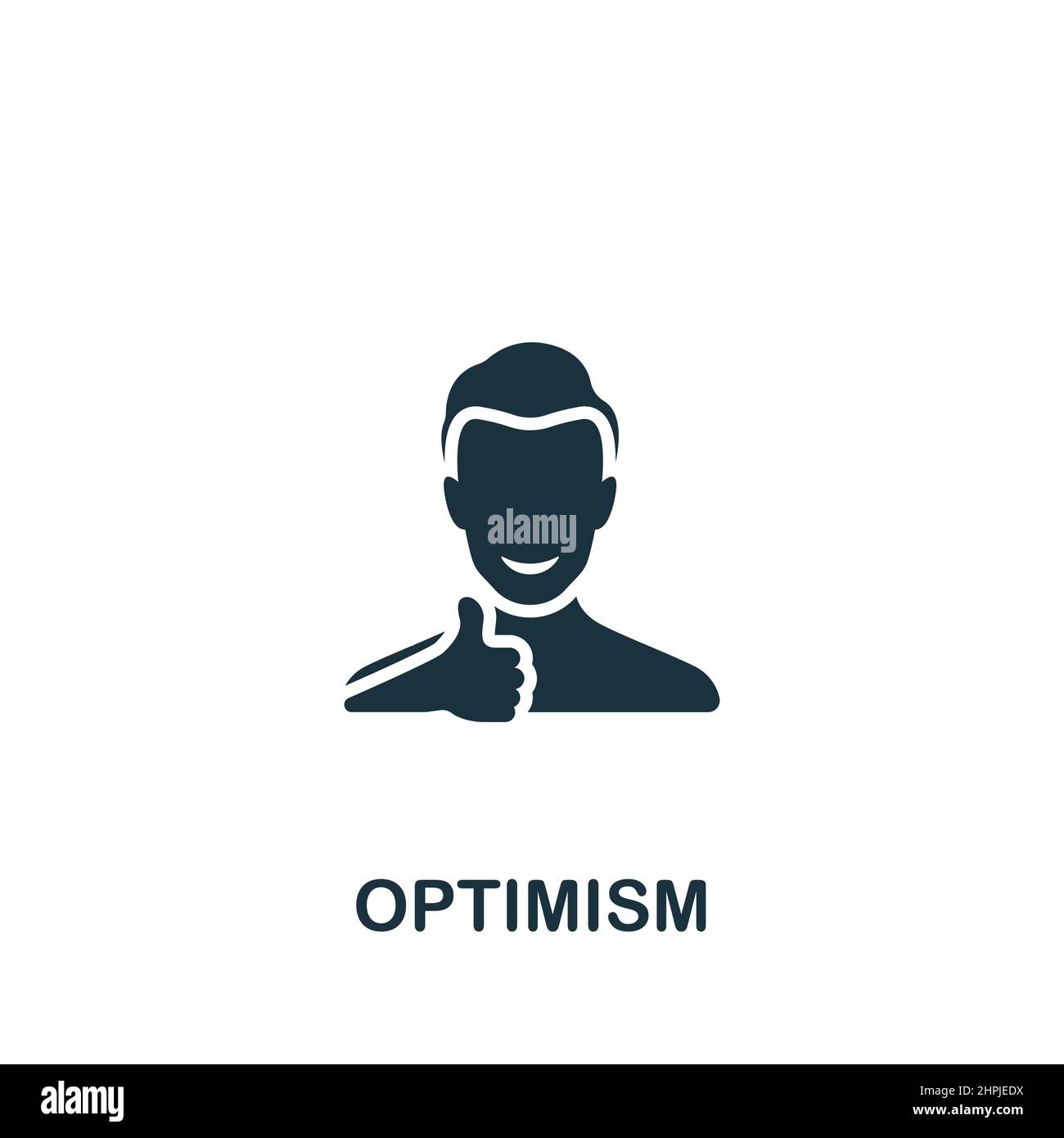 alamy

OPTIMISM

alamy

Image ID: 2HPJEDX
www.alamy.com