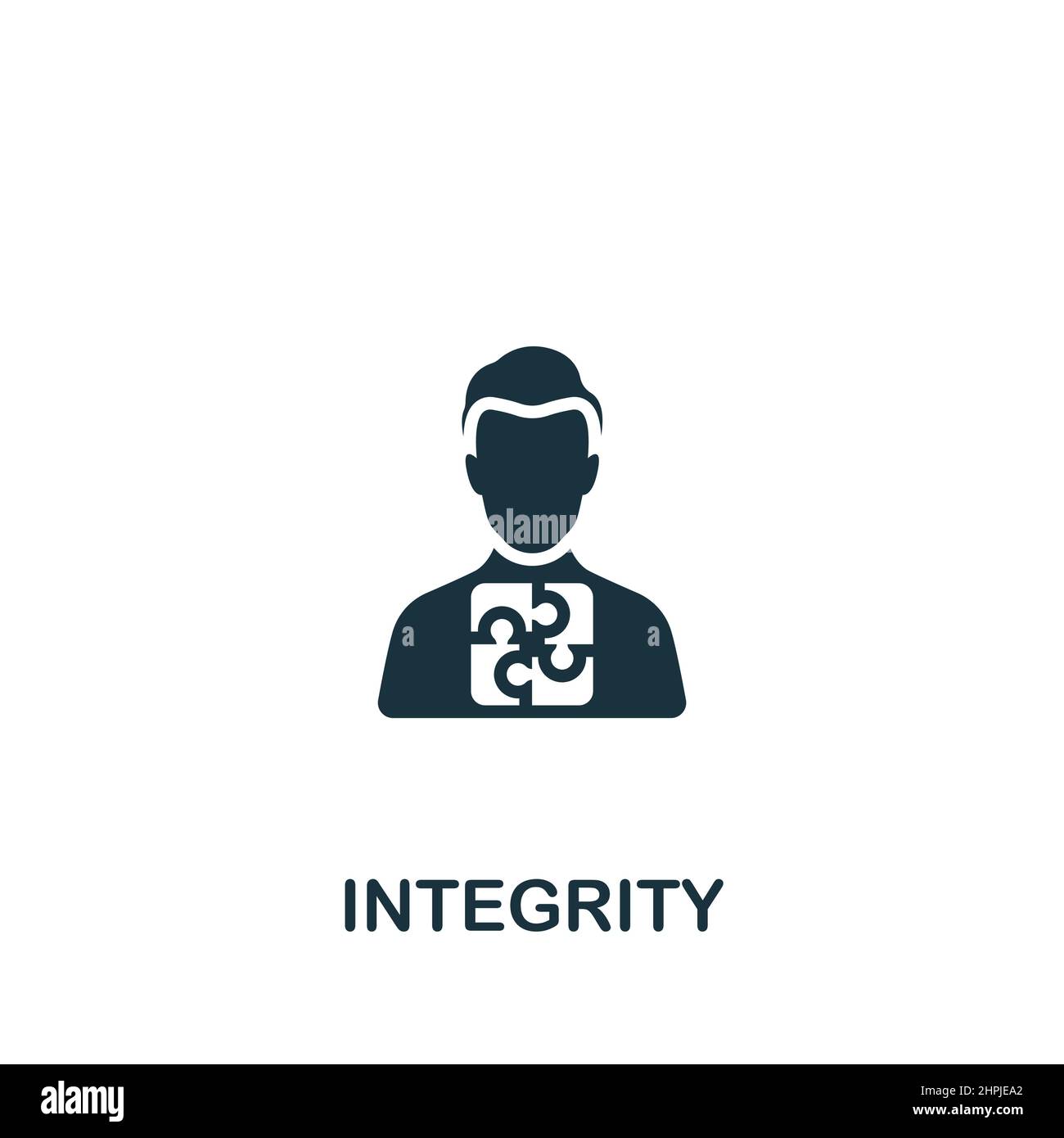 alamy a a

INTEGRITY

alamy

Image ID: 2HPJEA2
www.alamy.com