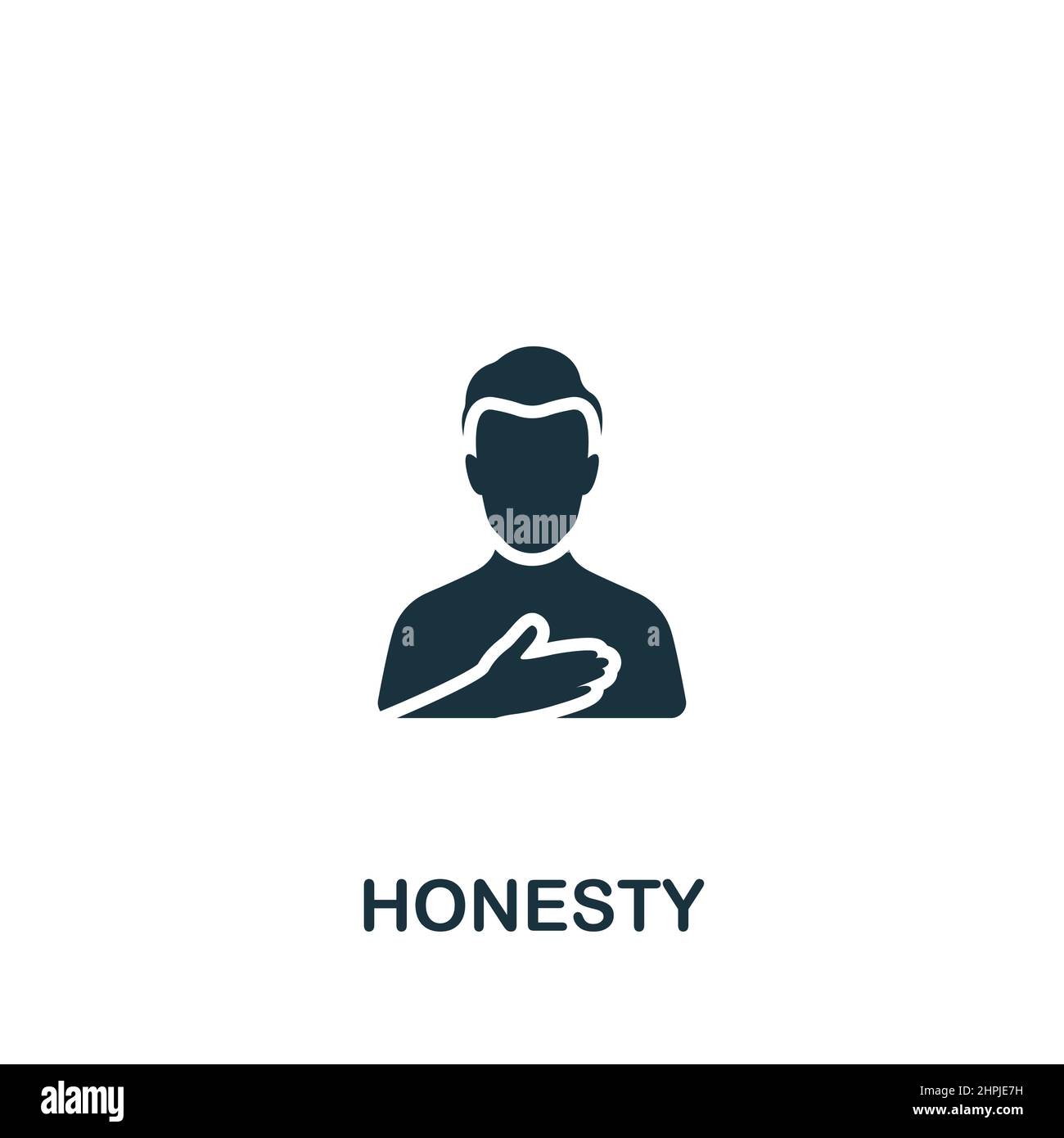 alamy
a
a

HONESTY

alamy

Image ID: 2HPJE7H
www.alamy.com