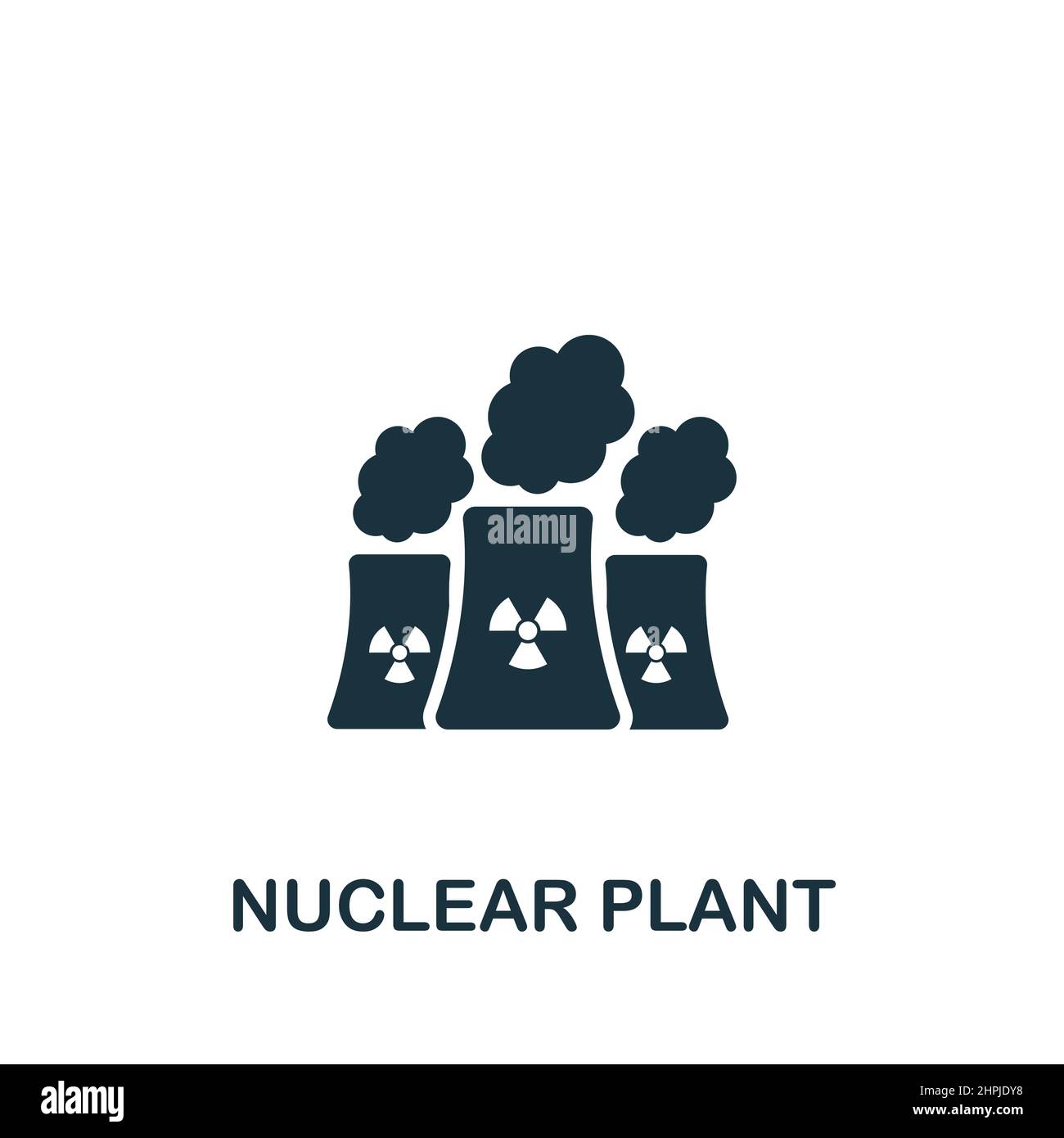 alamy

NUCLEAR PLANT

alamy

Image ID: 2HPJDY8
www.alamy.com