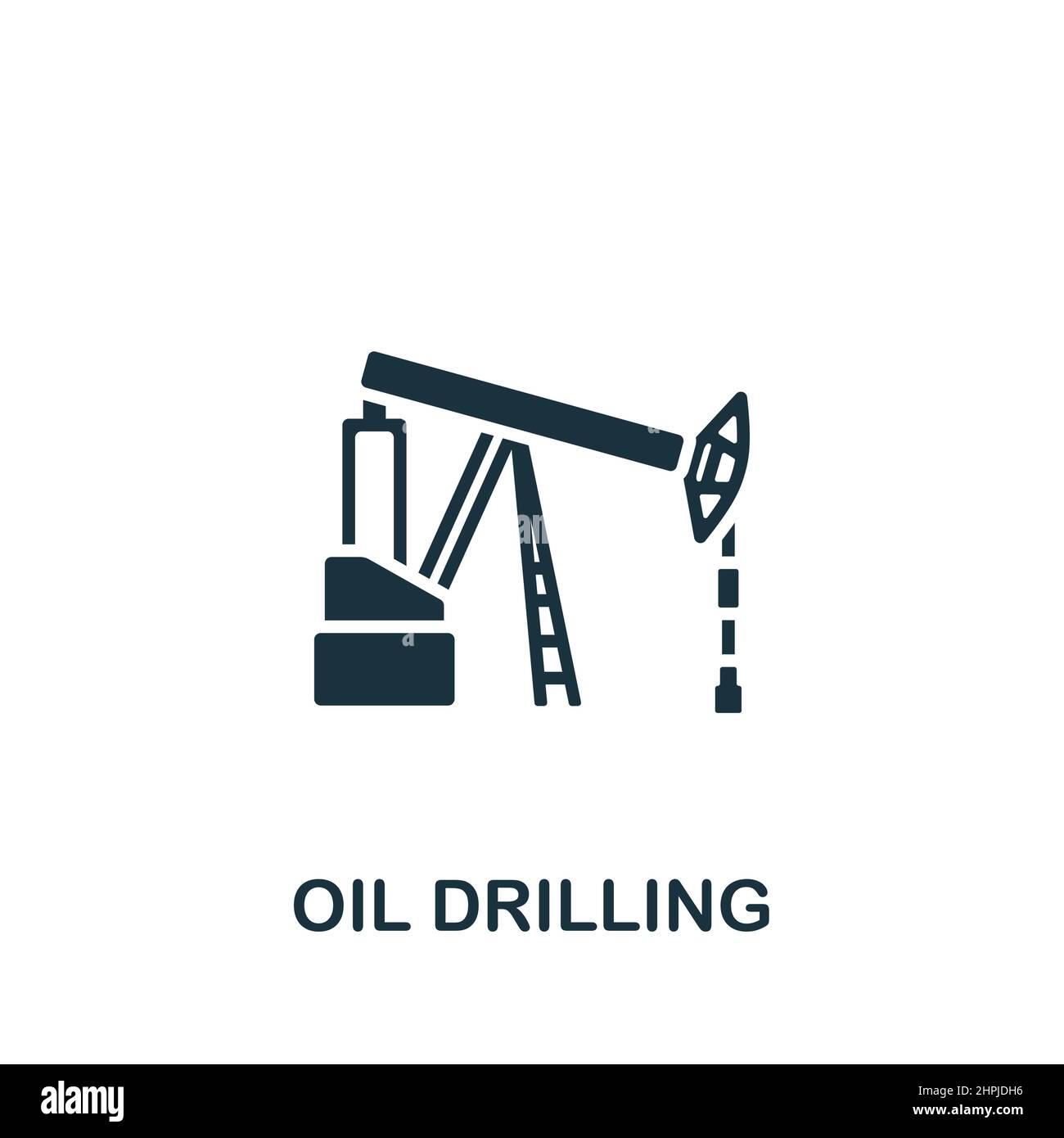 OIL DRILLING

alamy

Image ID: 2HPJDH6
www.alamy.com